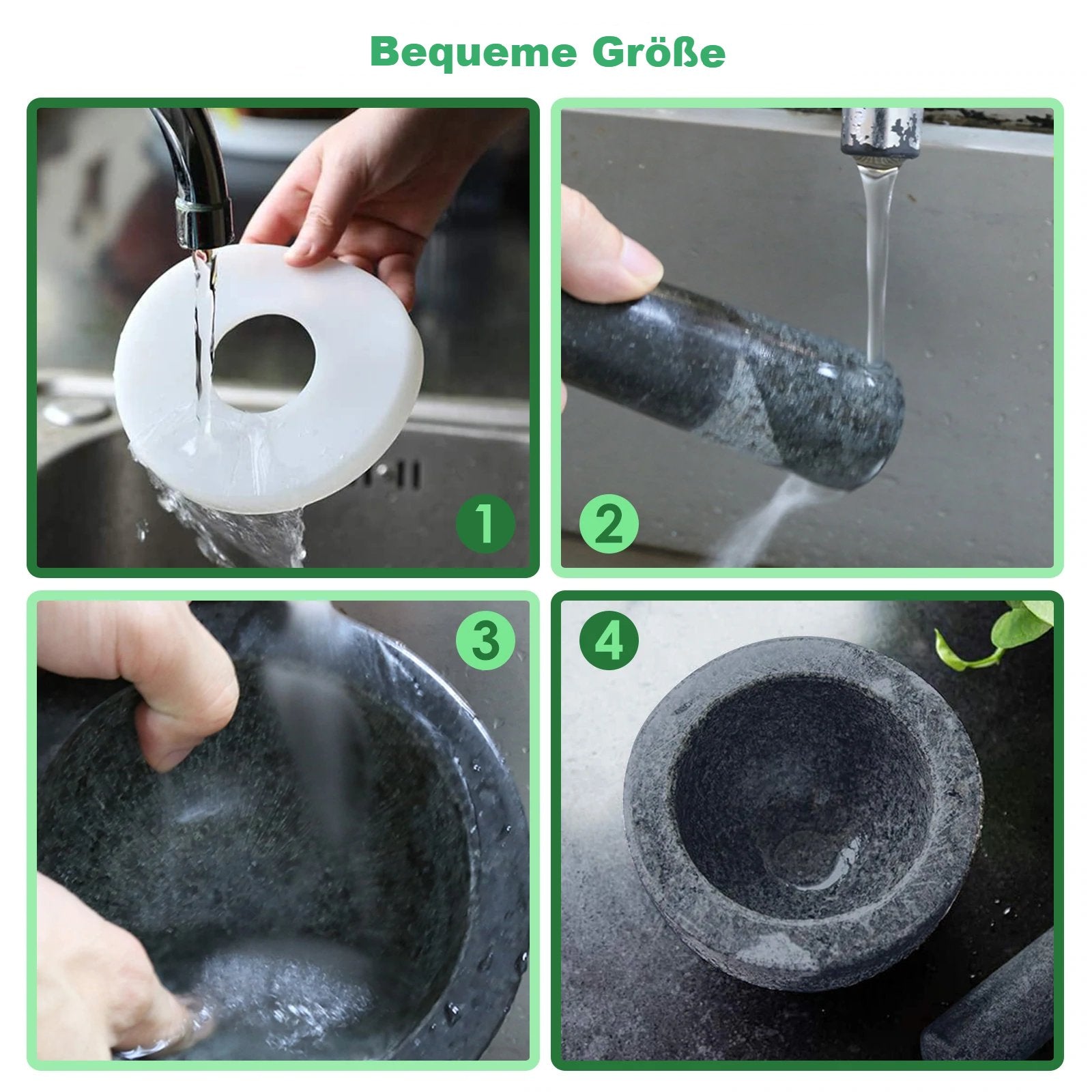 Bequeme Größe

1

2

3

4