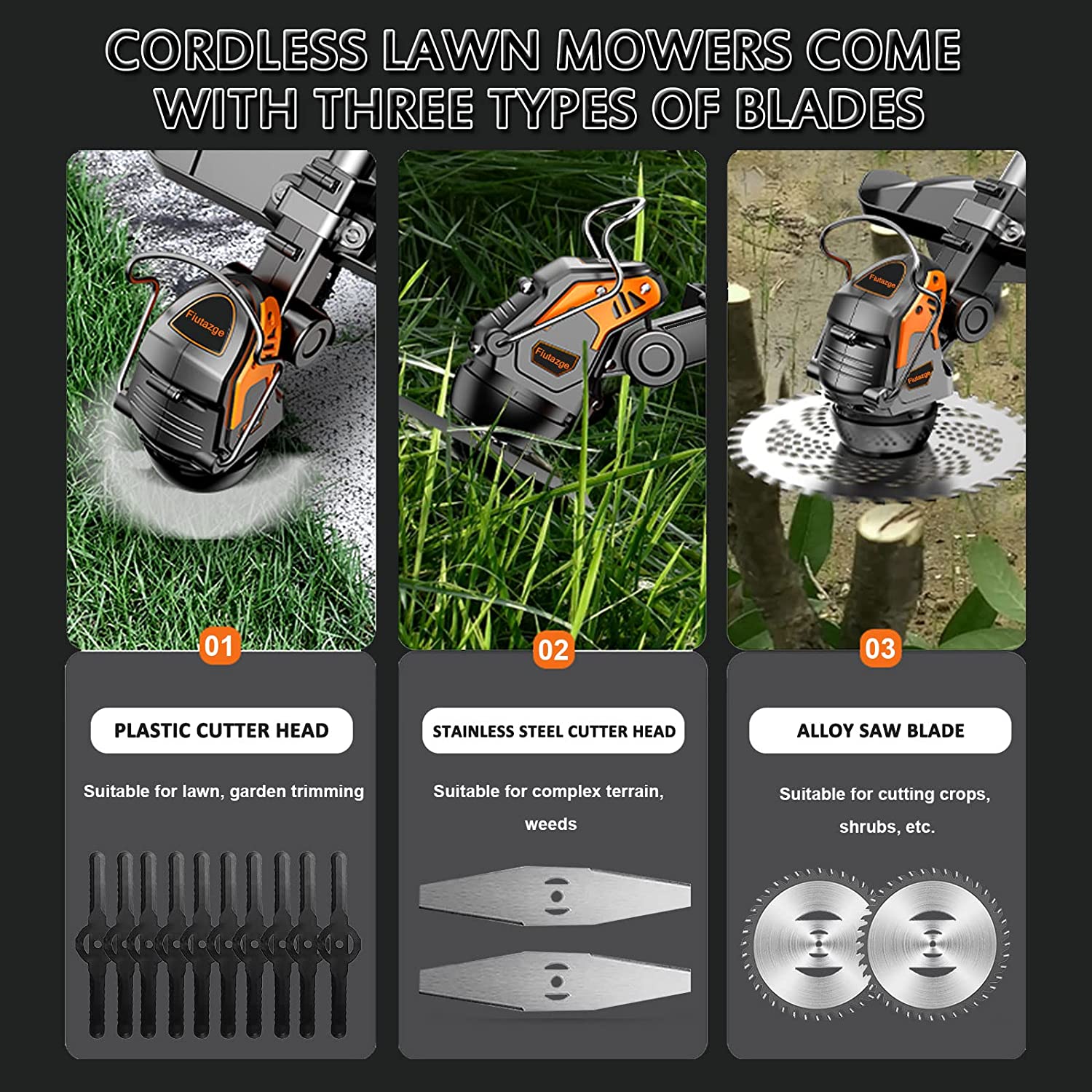 CORDLESS LAWN MOWERS COME WITH THREE TYPES OF BLADES

Fiutazge

01

PLASTIC CUTTER HEAD

Suitable for lawn, garden trimming

Fiutazge

02

STAINLESS STEEL CUTTER HEAD

Suitable for complex terrain, weeds

Fiutazge

Fiutazge

03

ALLOY SAW BLADE

Suitable for cutting crops, shrubs, etc.