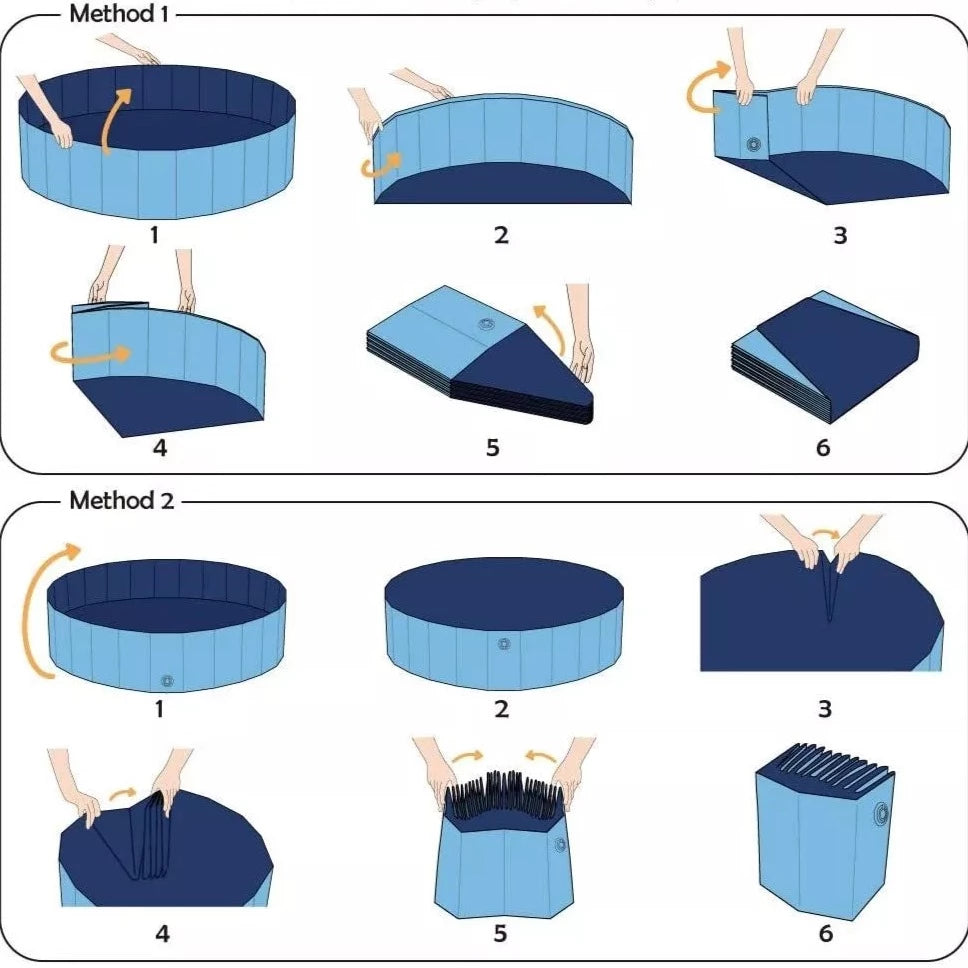 Method 1

1

2

3

4

5

6

Method 2

1

2

3

4

5

6