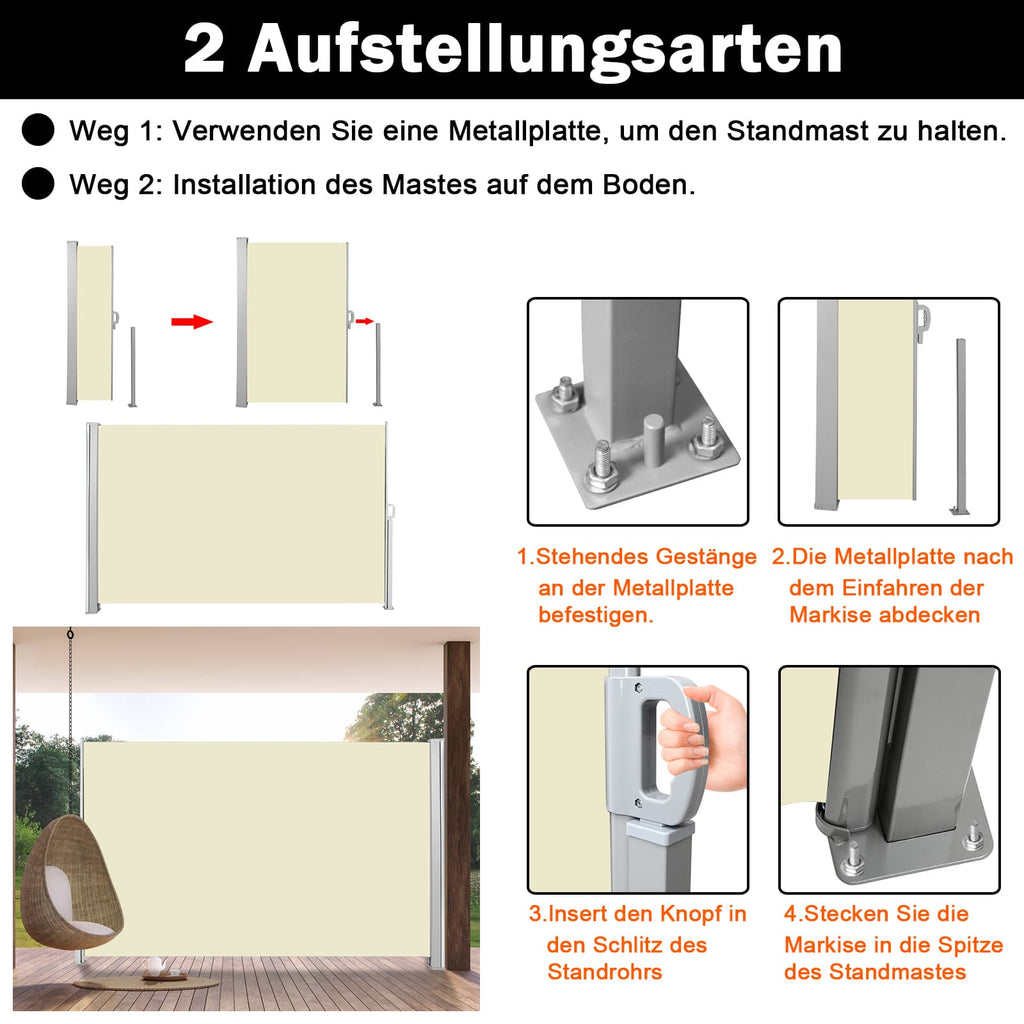 2 Aufstellungsarten

Weg 1: Verwenden Sie eine Metallplatte, um den Standmast zu halten.

Weg 2: Installation des Mastes auf dem Boden.

1.Stehendes Gestänge an der Metallplatte befestigen.

2.Die Metallplatte nach dem Einfahren der Markise abdecken

3.Insert den Knopf in den Schlitz des Standrohrs

4.Stecken Sie die Markise in die Spitze des Standmastes