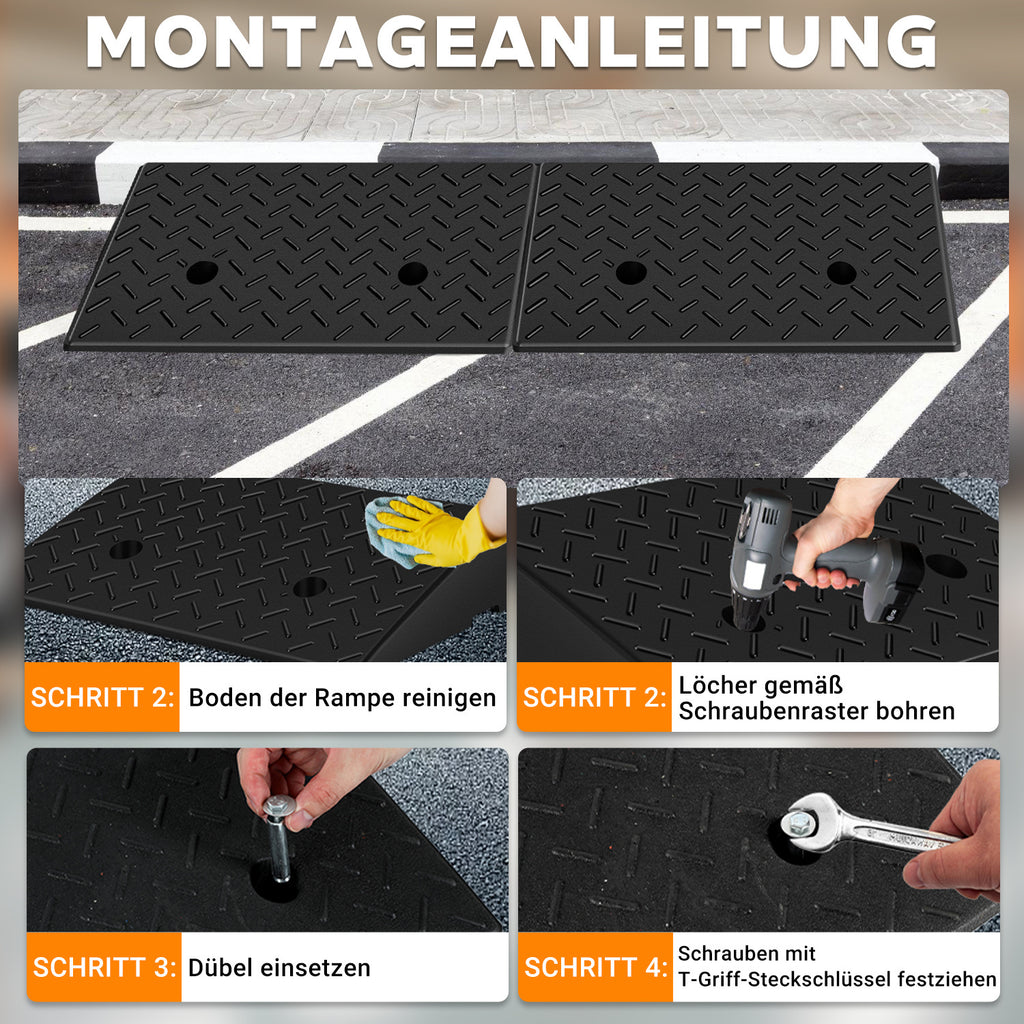 MONTAGEANLEITUNG

SCHRITT 2: Boden der Rampe reinigen

SCHRITT 2: Löcher gemäß Schraubenraster bohren

SCHRITT 3: Dübel einsetzen

SCHRITT 4: Schrauben mit T-Griff-Steckschlüssel festziehen