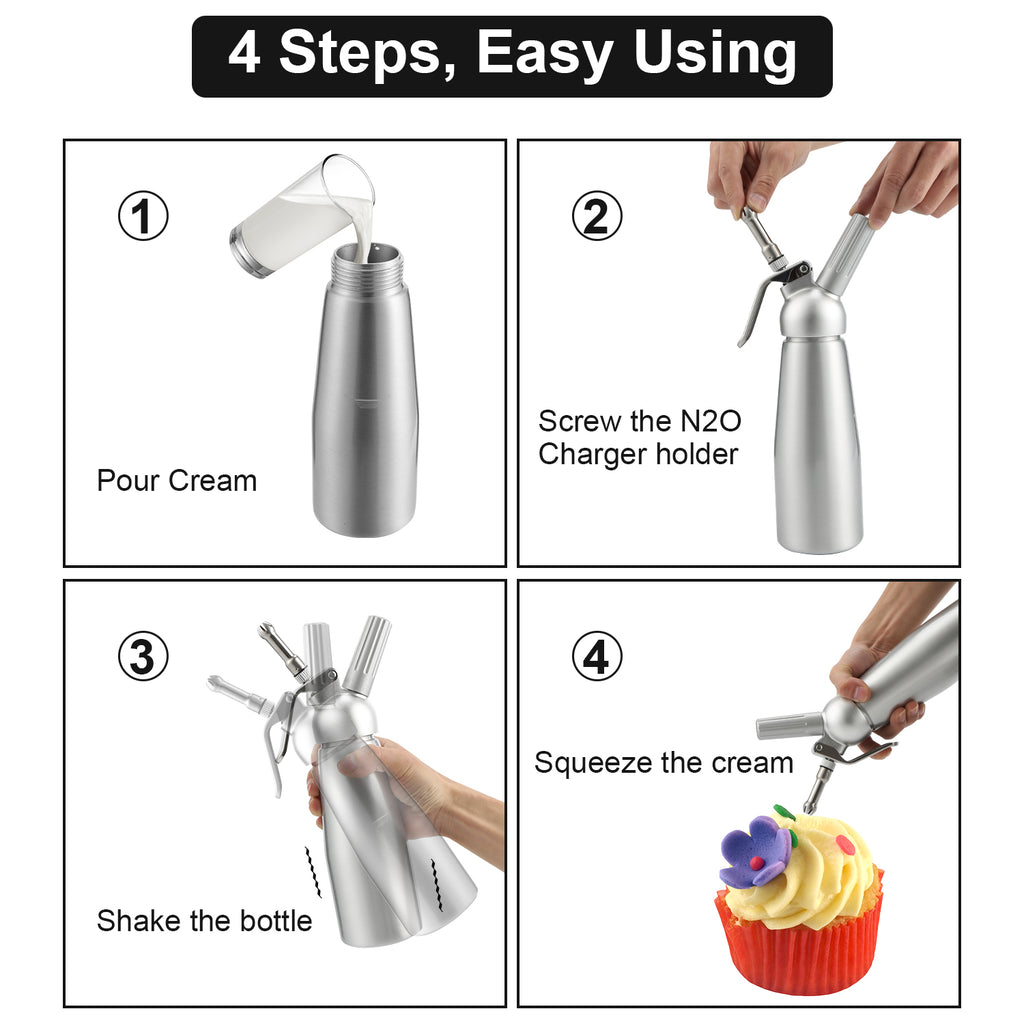 4 Steps, Easy Using

①
Pour Cream

②
Screw the N2O Charger holder

③
Shake the bottle

④
Squeeze the cream