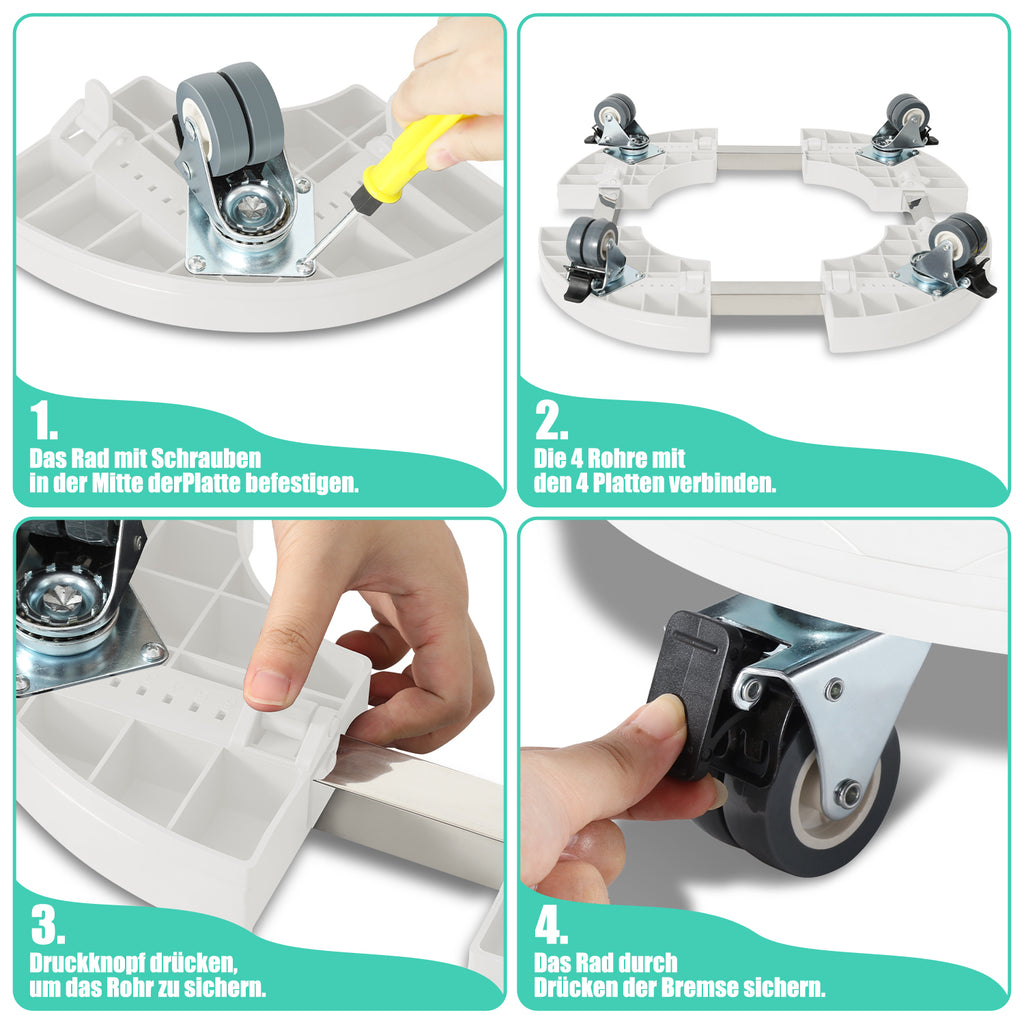 1.
Das Rad mit Schrauben in der Mitte derPlatte befestigen.

2.
Die 4 Rohre mit den 4 Platten verbinden.

3.
Druckknopf drücken, um das Rohr zu sichern.

4.
Das Rad durch Drücken der Bremse sichern.