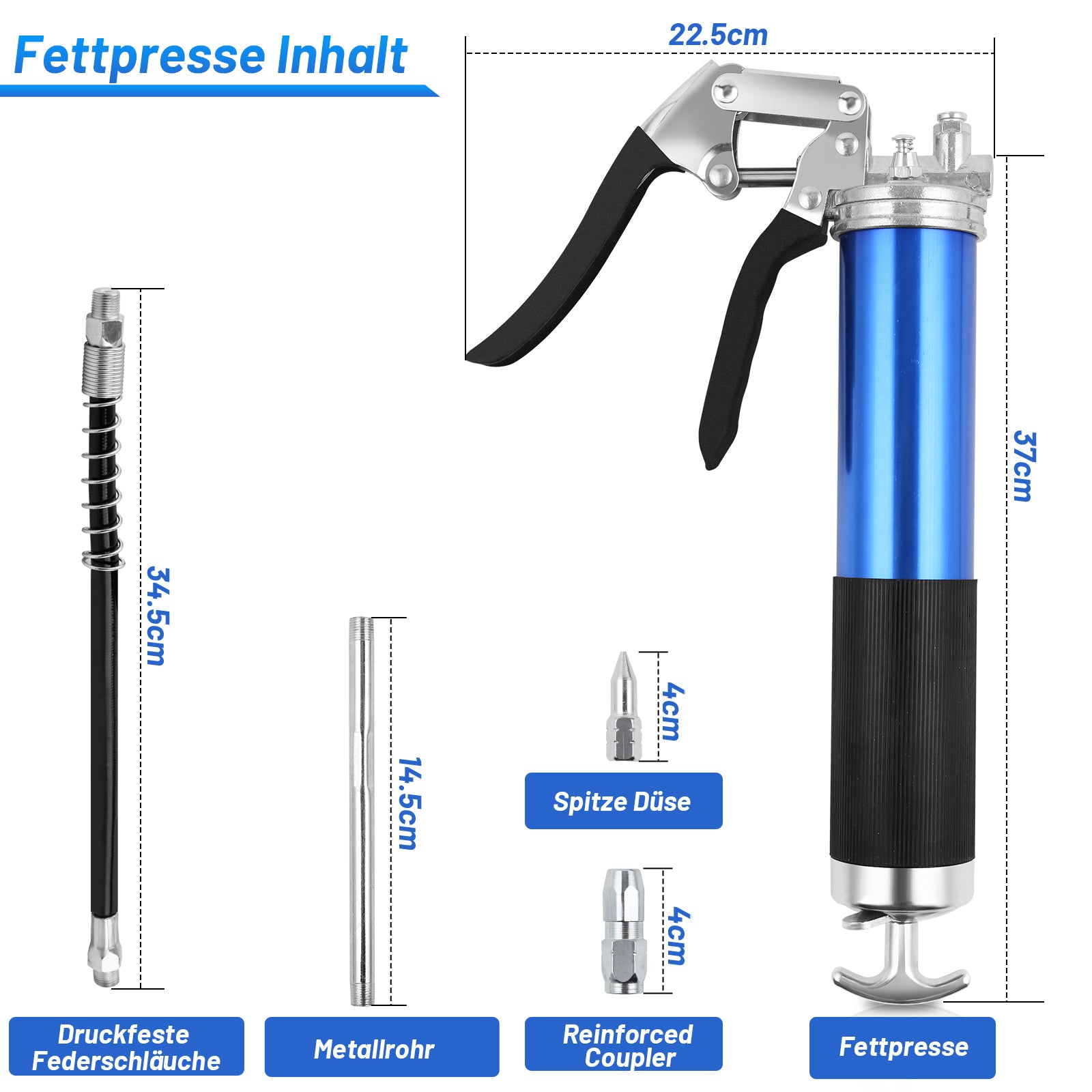 Fettpresse Inhalt

22.5cm

37cm

34.5cm

14.5cm

4cm

Spitze Düse

4cm

Druckfeste Federschläuche

Metallrohr

Reinforced Coupler

Fettpresse