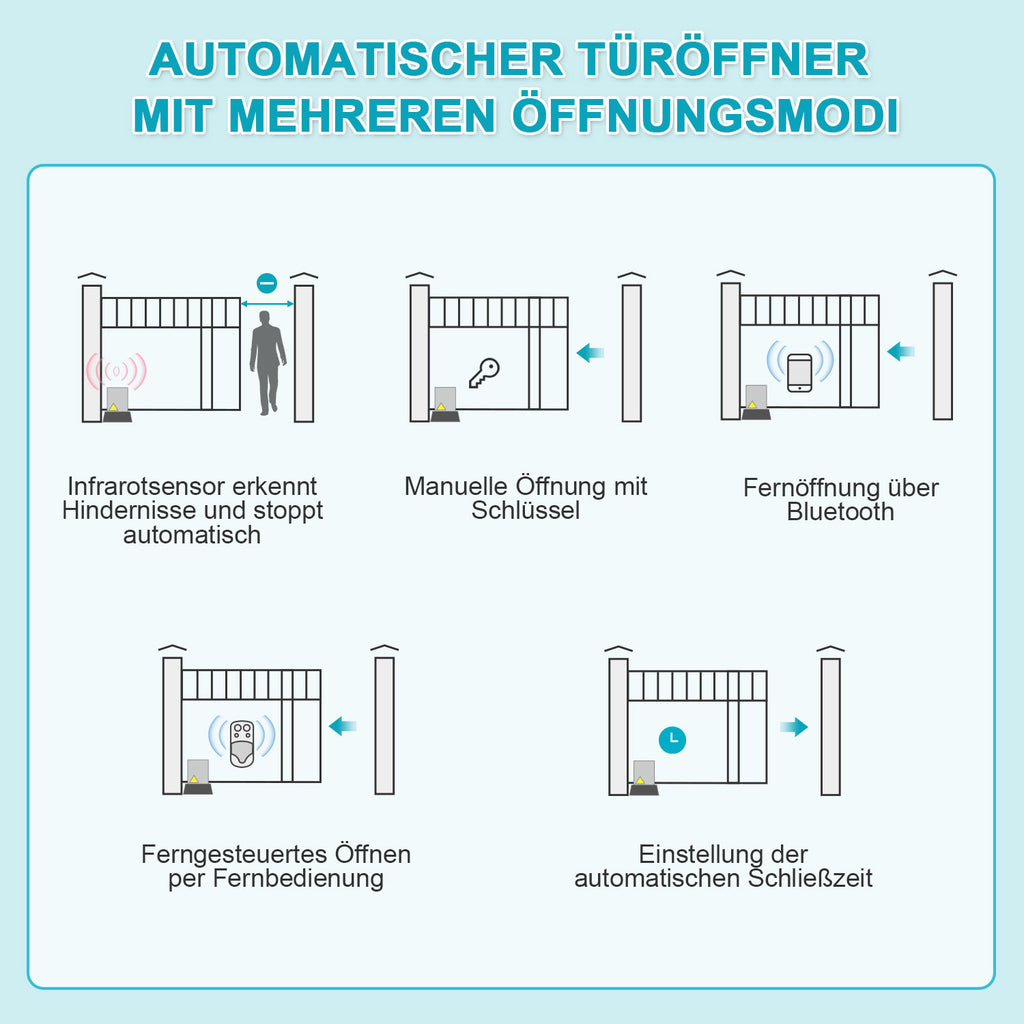 AUTOMATISCHER TÜRÖFFNER MIT MEHREREN ÖFFNUNGSMODI

Infrarotsensor erkennt Hindernisse und stoppt automatisch

Manuelle Öffnung mit Schlüssel

Fernöffnung über Bluetooth

Ferngesteuertes Öffnen per Fernbedienung

Einstellung der automatischen Schließzeit