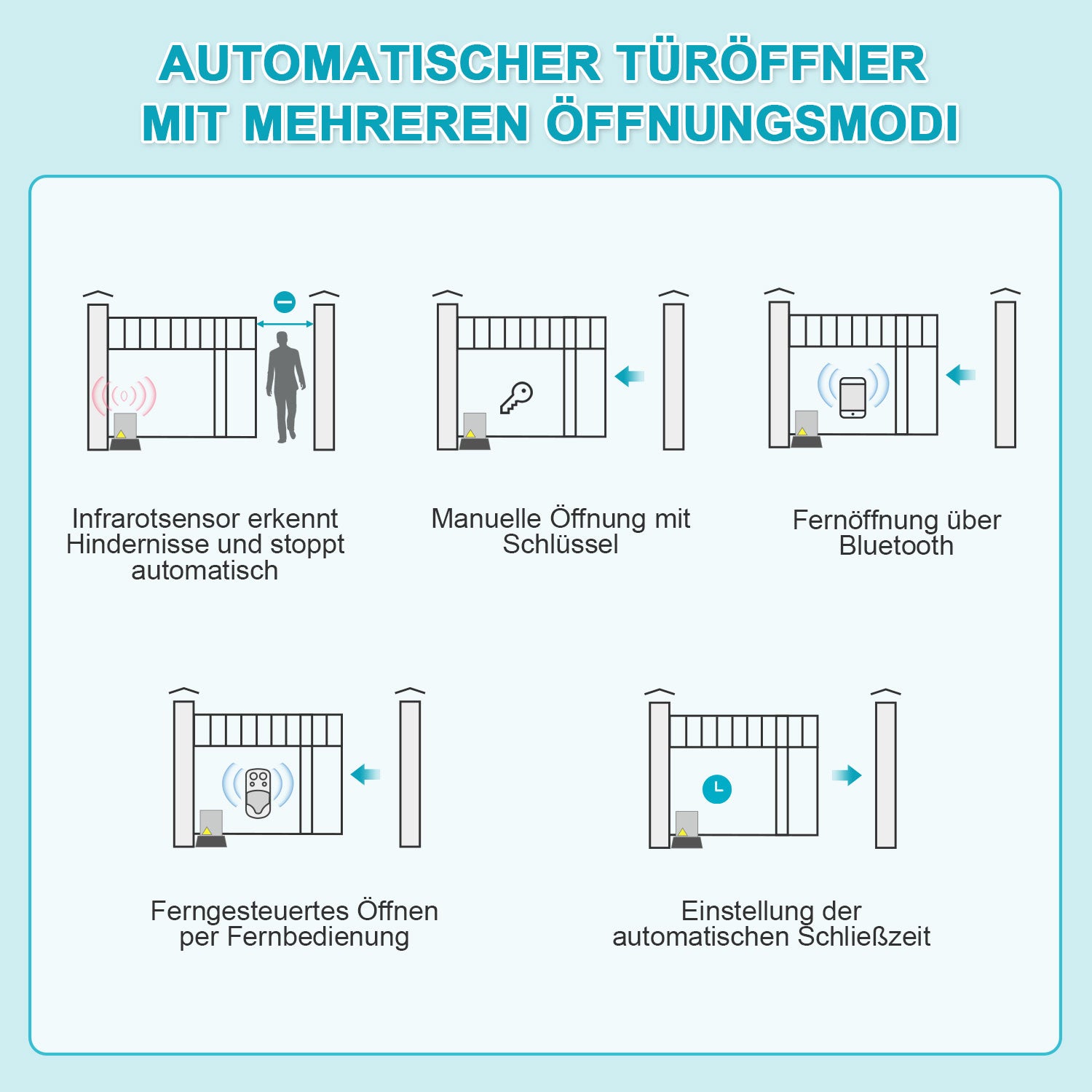 AUTOMATISCHER TÜRÖFFNER
MIT MEHREREN ÖFFNUNGSMODI

Infrarotsensor erkennt Hindernisse und stoppt automatisch

Manuelle Öffnung mit Schlüssel

Fernöffnung über Bluetooth

Ferngesteuertes Öffnen per Fernbedienung

Einstellung der automatischen Schließzeit