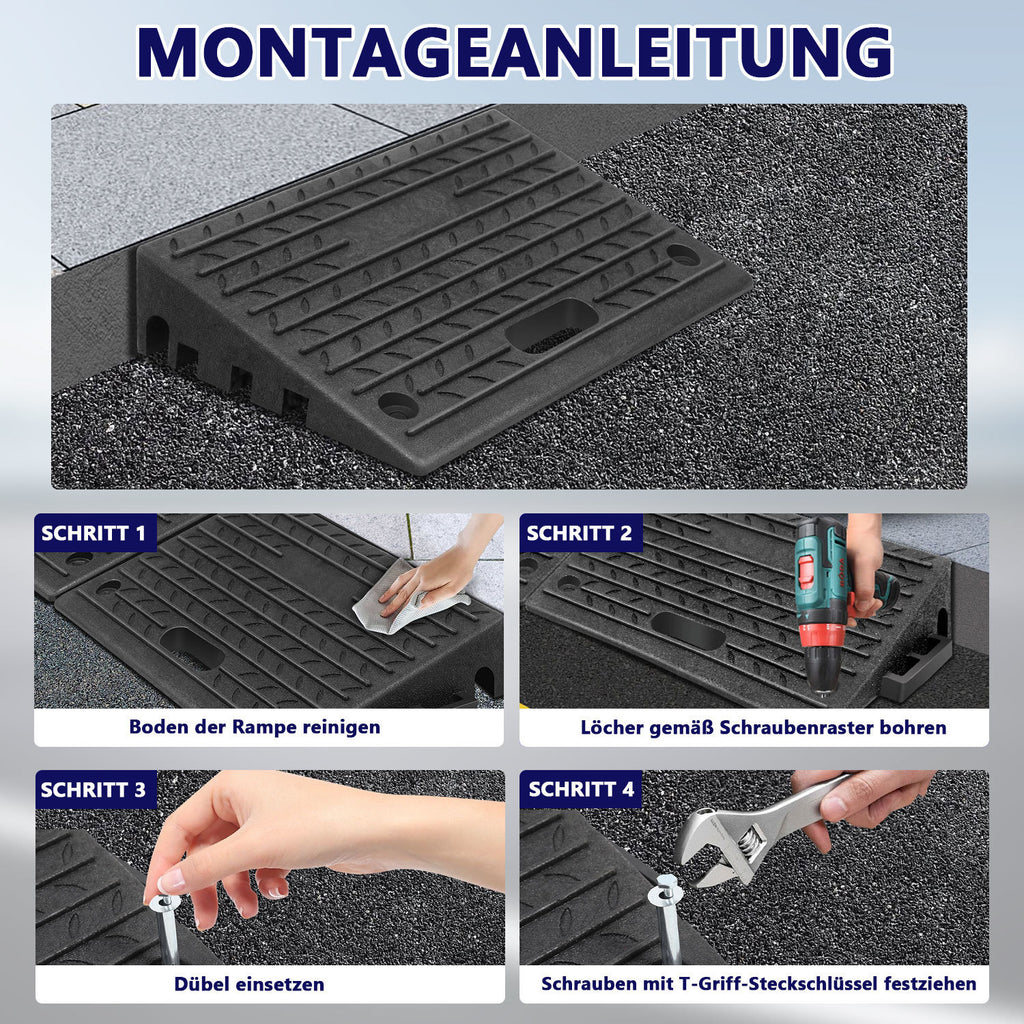 MONTAGEANLEITUNG

SCHRITT 1

Boden der Rampe reinigen

SCHRITT 2

Löcher gemäß Schraubenraster bohren

SCHRITT 3

Dübel einsetzen

SCHRITT 4

Schrauben mit T-Griff-Steckschlüssel festziehen