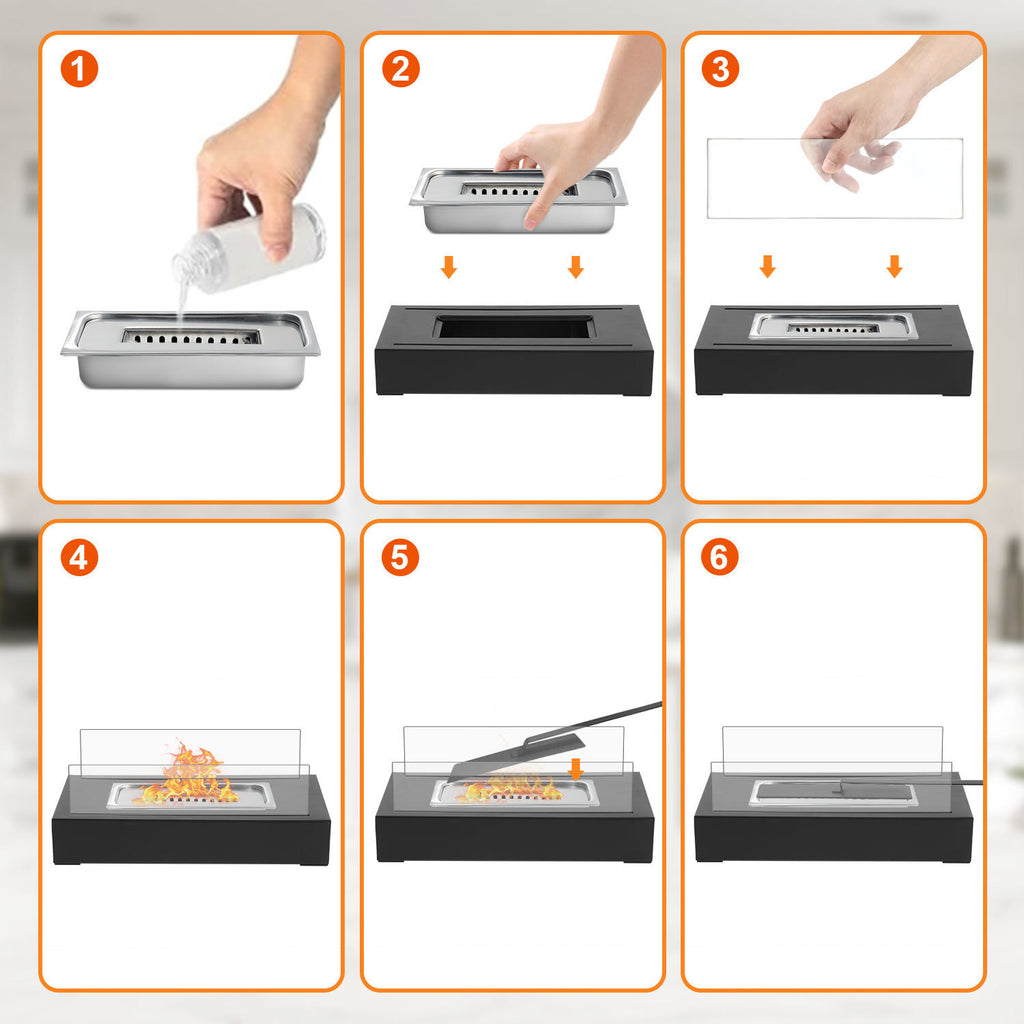 1

2

3

4

5

6