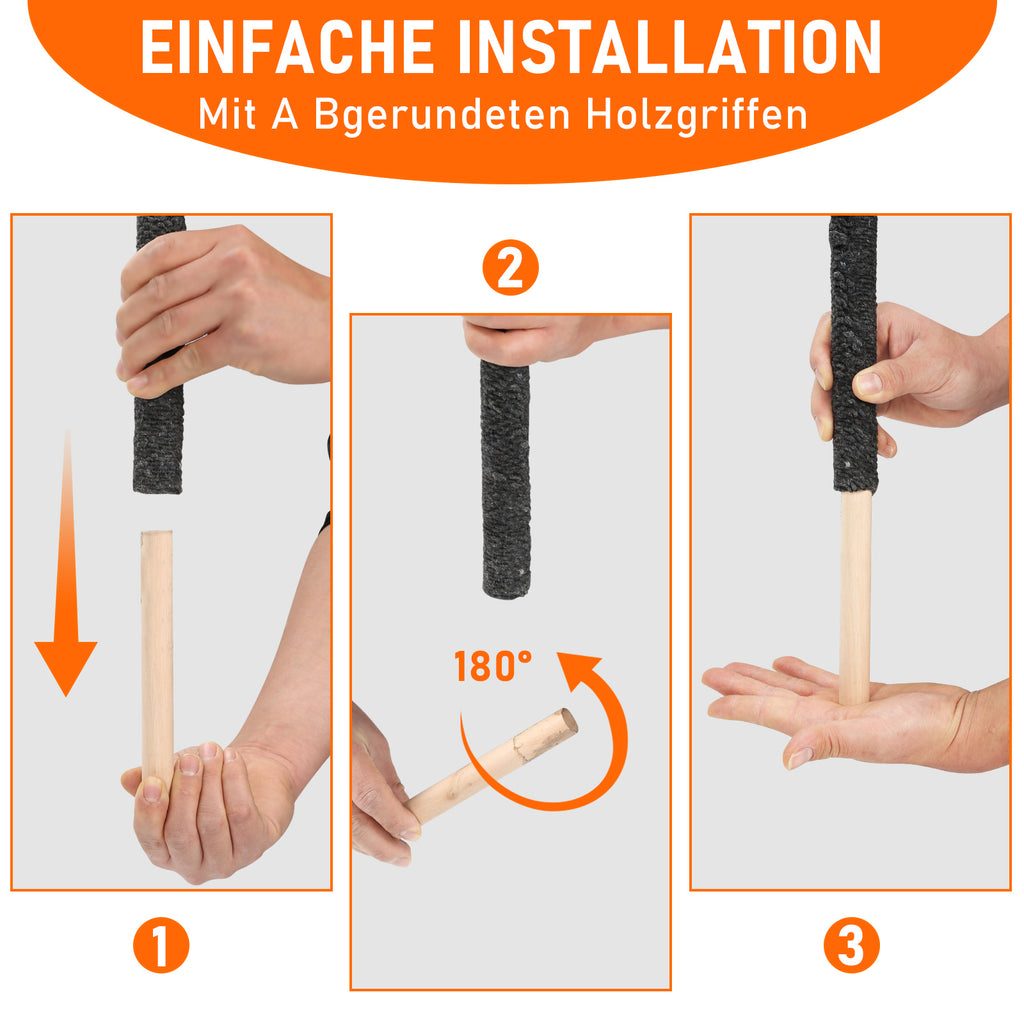 EINFACHE INSTALLATION
Mit A Bgerundeten Holzgriffen

2

180°

1

3