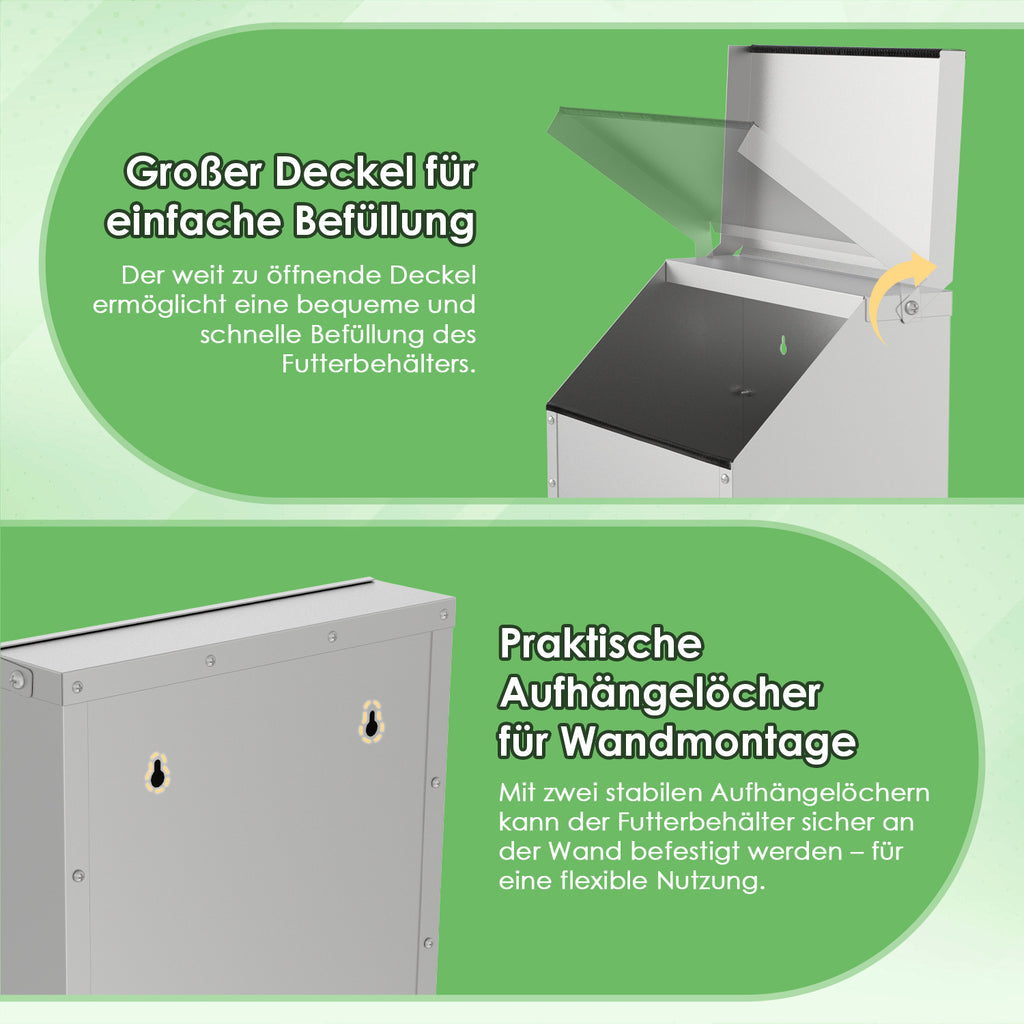 Großer Deckel für einfache Befüllung

Der weit zu öffnende Deckel ermöglicht eine bequeme und schnelle Befüllung des Futterbehälters.

Praktische Aufhängelöcher für Wandmontage

Mit zwei stabilen Aufhängelöchern kann der Futterbehälter sicher an der Wand befestigt werden – für eine flexible Nutzung.