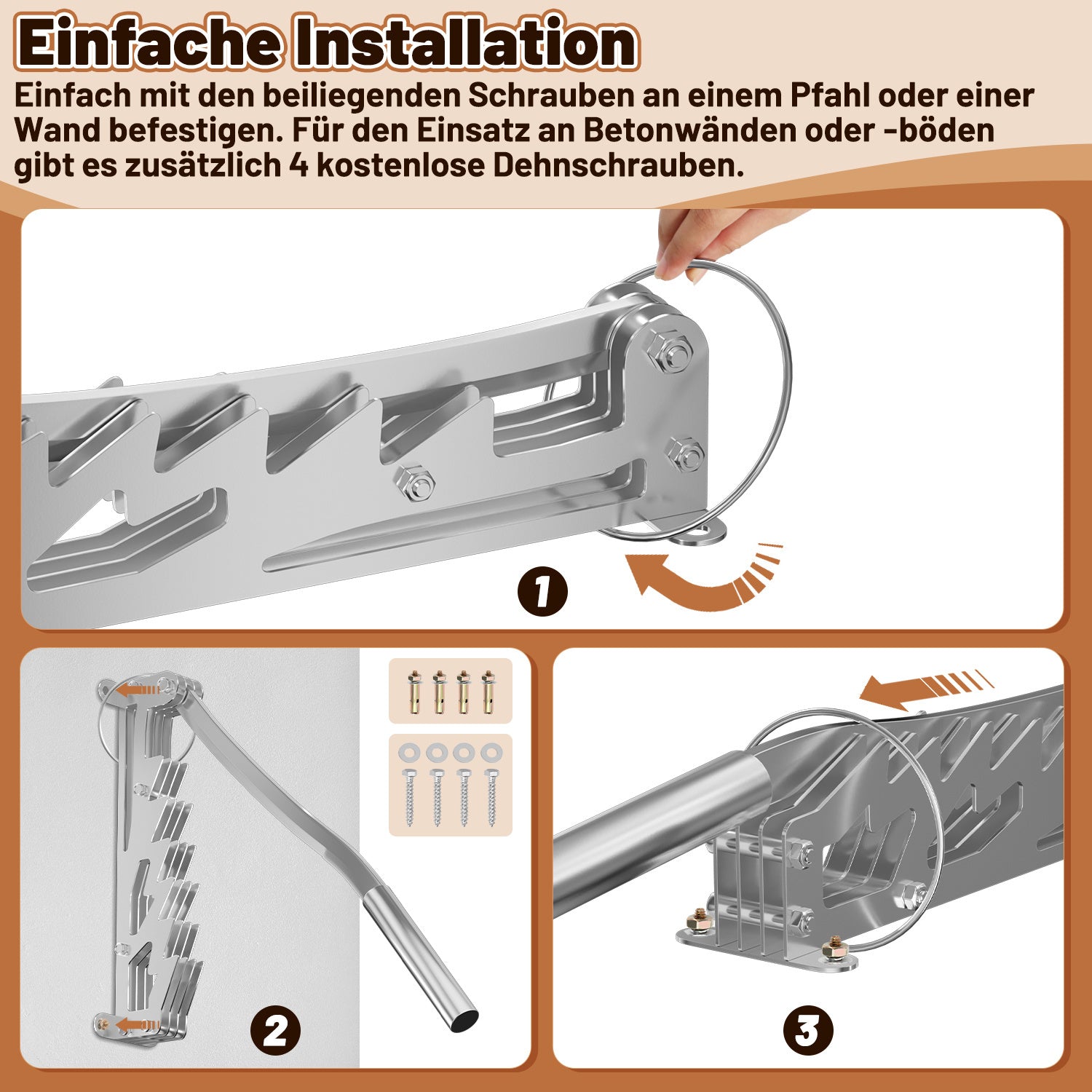 Einfache Installation

Einfach mit den beiliegenden Schrauben an einem Pfahl oder einer Wand befestigen. Für den Einsatz an Betonwänden oder -böden gibt es zusätzlich 4 kostenlose Dehnschrauben.

1

2

3