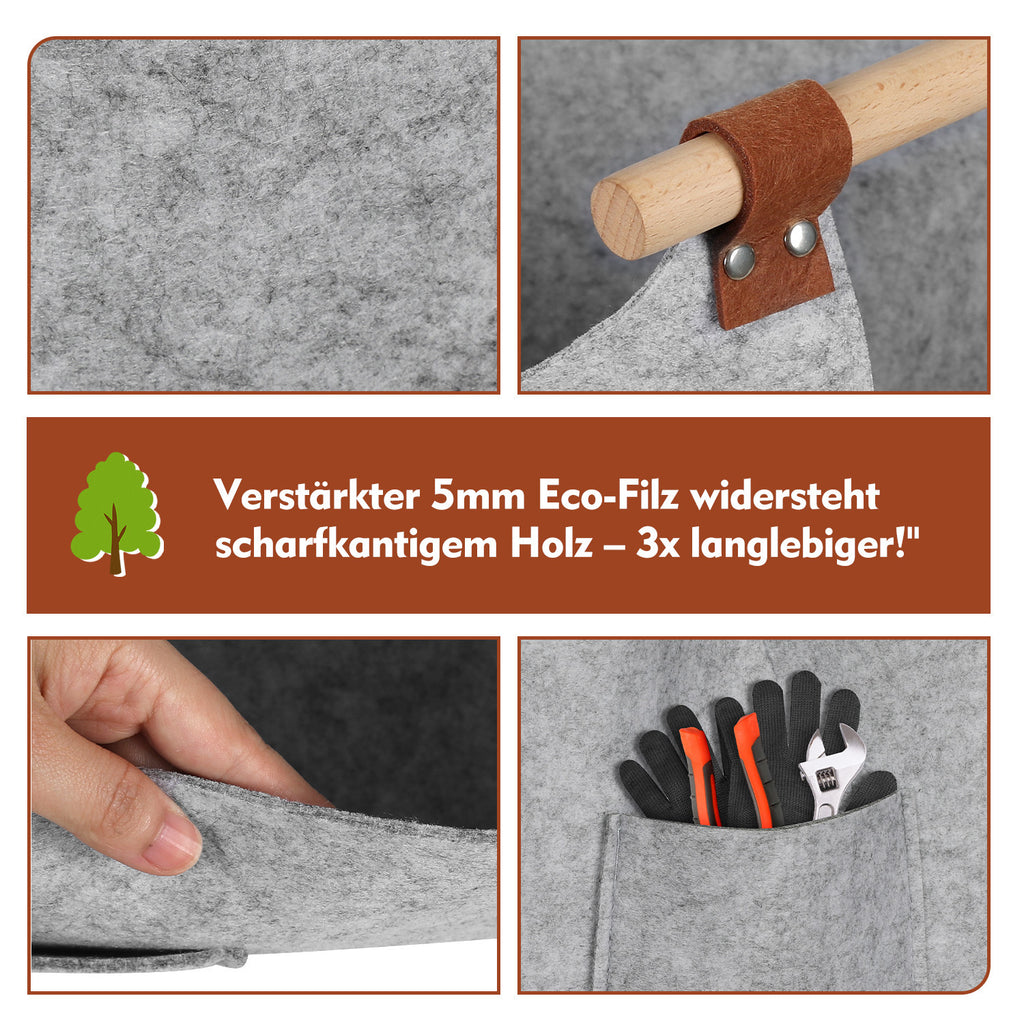 Verstärkter 5mm Eco-Filz widersteht scharfkantigem Holz – 3x langlebiger!"