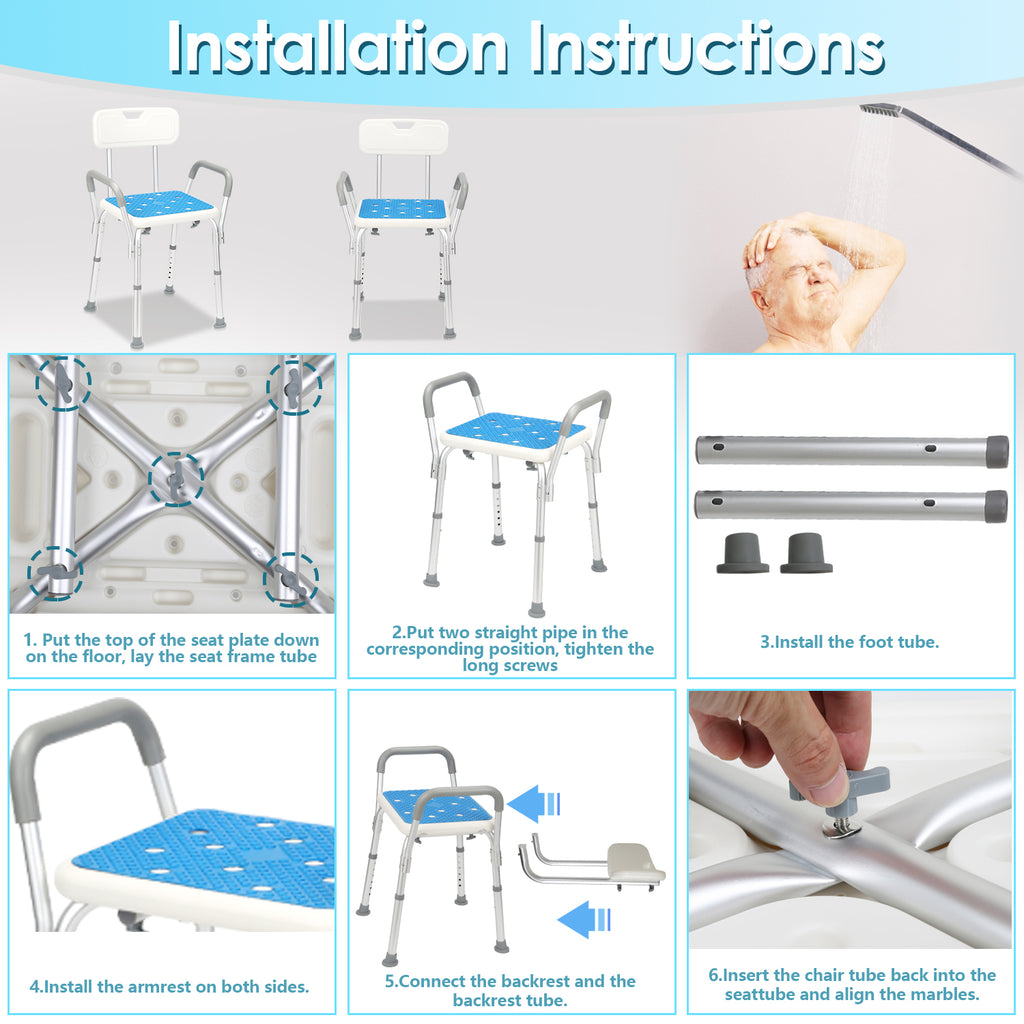 Installation Instructions

1. Put the top of the seat plate down on the floor, lay the seat frame tube

2.Put two straight pipe in the corresponding position, tighten the long screws

3.Install the foot tube.

4.Install the armrest on both sides.

5.Connect the backrest and the backrest tube.

6.Insert the chair tube back into the seattube and align the marbles.