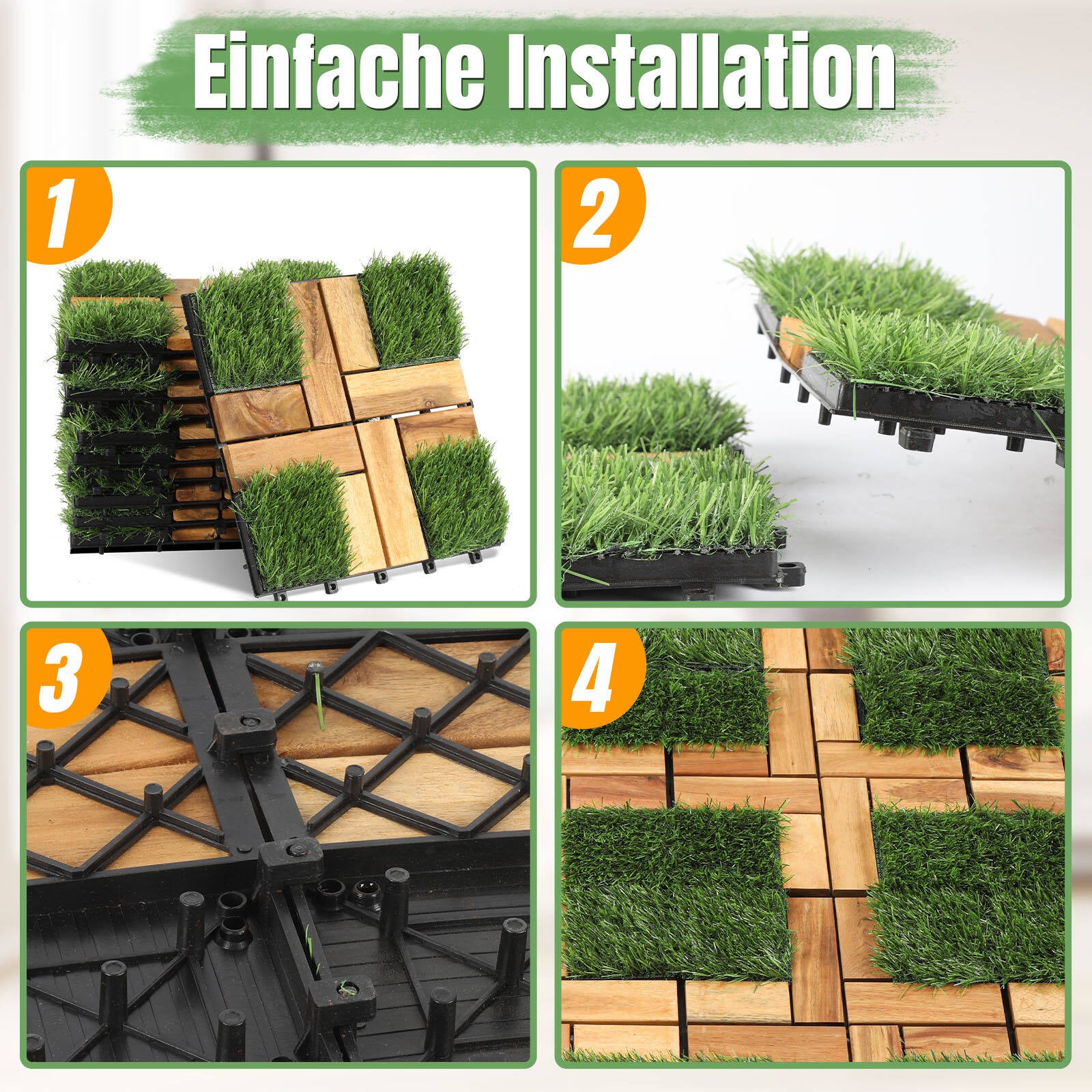 Einfache Installation

1

2

3

4