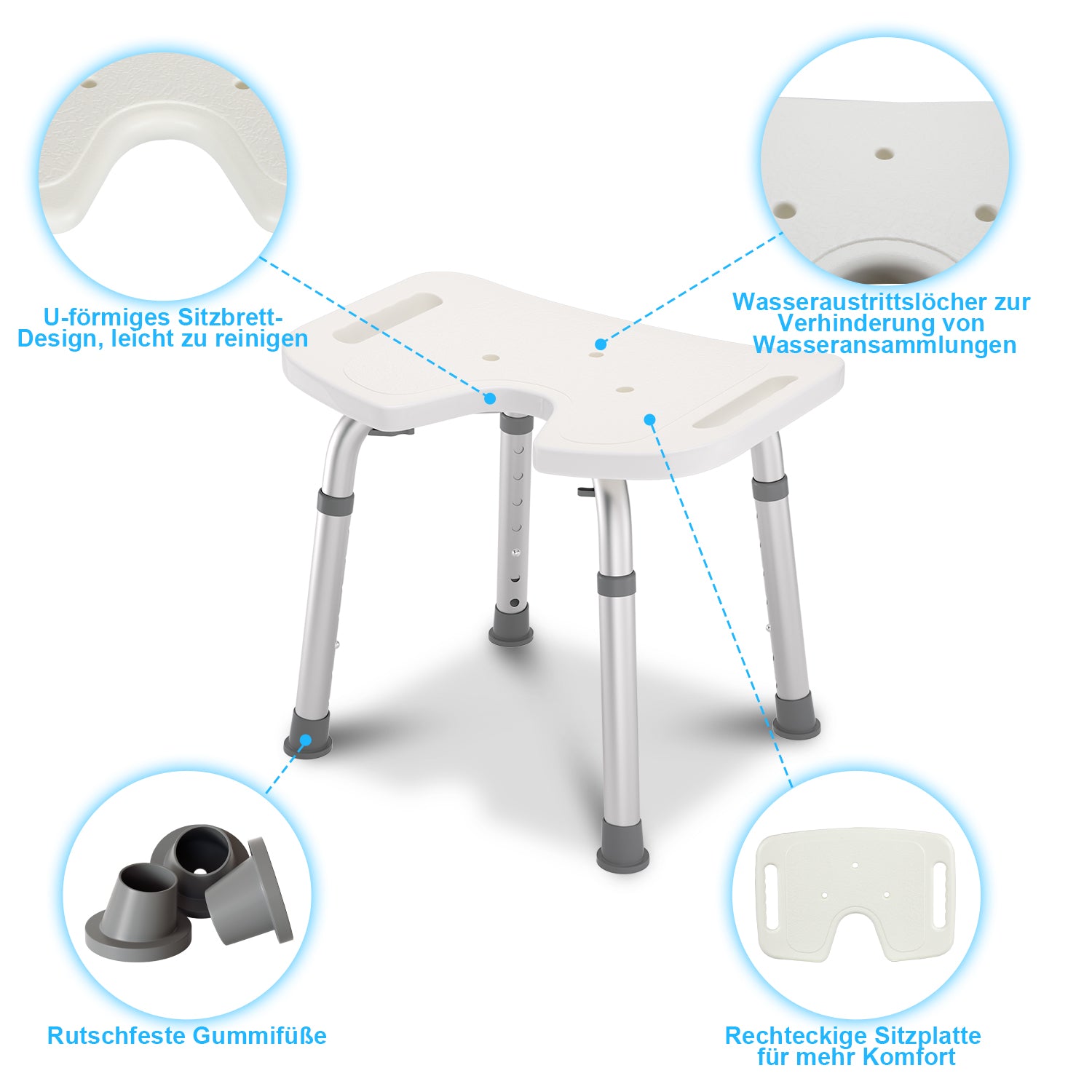 U-förmiges Sitzbrett-Design, leicht zu reinigen

Wasseraustrittslöcher zur Verhinderung von Wasseransammlungen

Rutschfeste Gummifüße

Rechteckige Sitzplatte für mehr Komfort