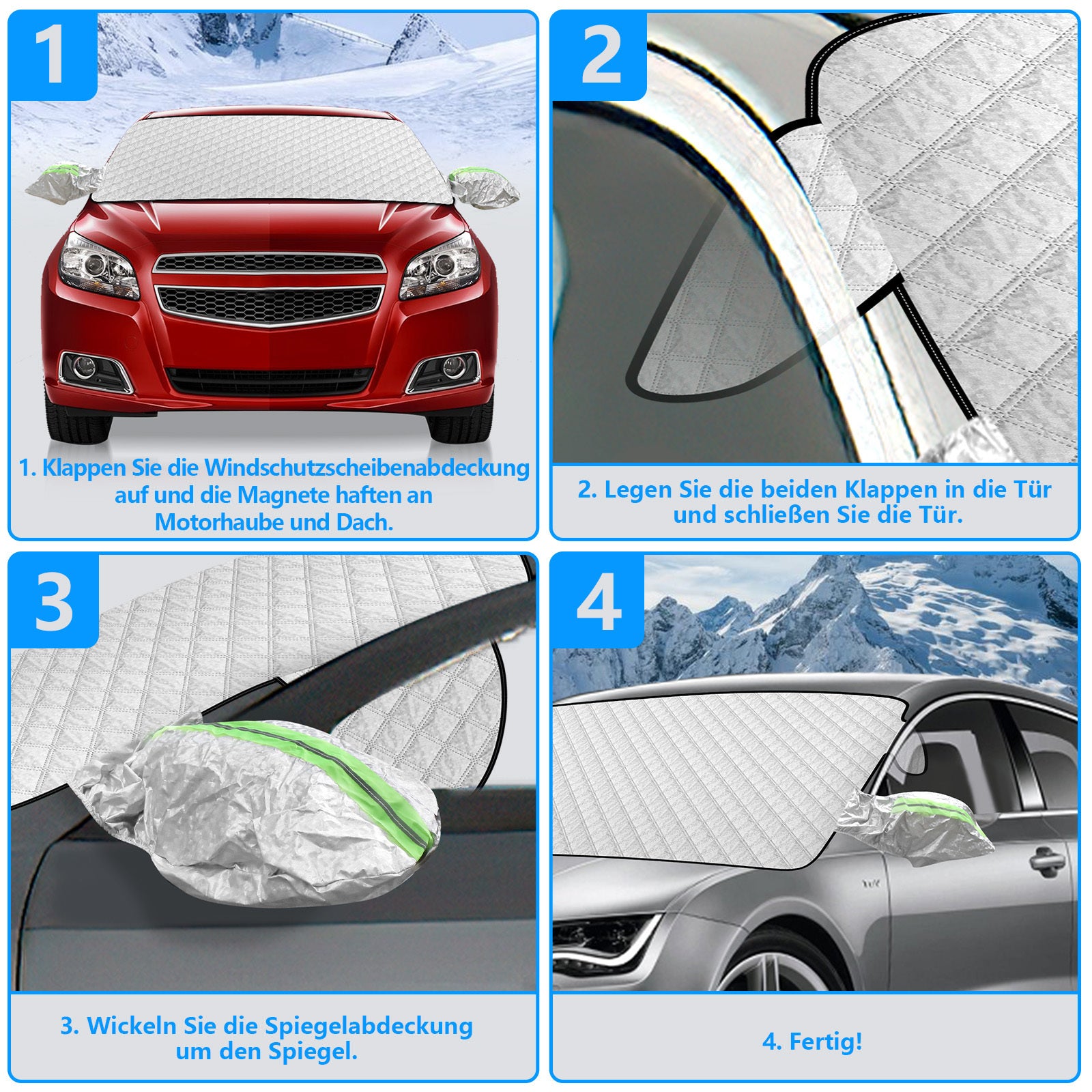 1

1. Klappen Sie die Windschutzscheibenabdeckung auf und die Magnete haften an Motorhaube und Dach.

2

2. Legen Sie die beiden Klappen in die Tür und schließen Sie die Tür.

3

3. Wickeln Sie die Spiegelabdeckung um den Spiegel.

4

4. Fertig!