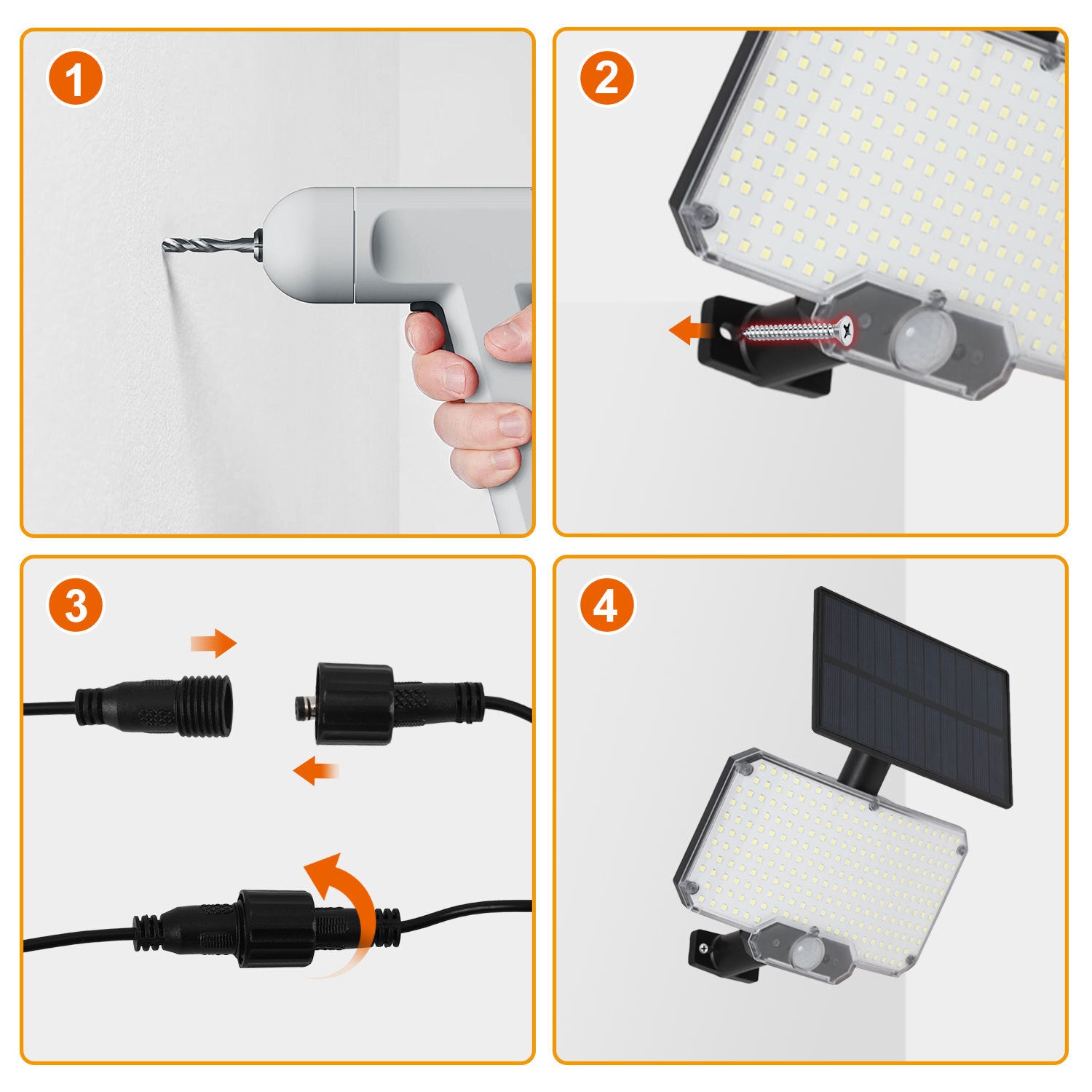 1

2

3

4