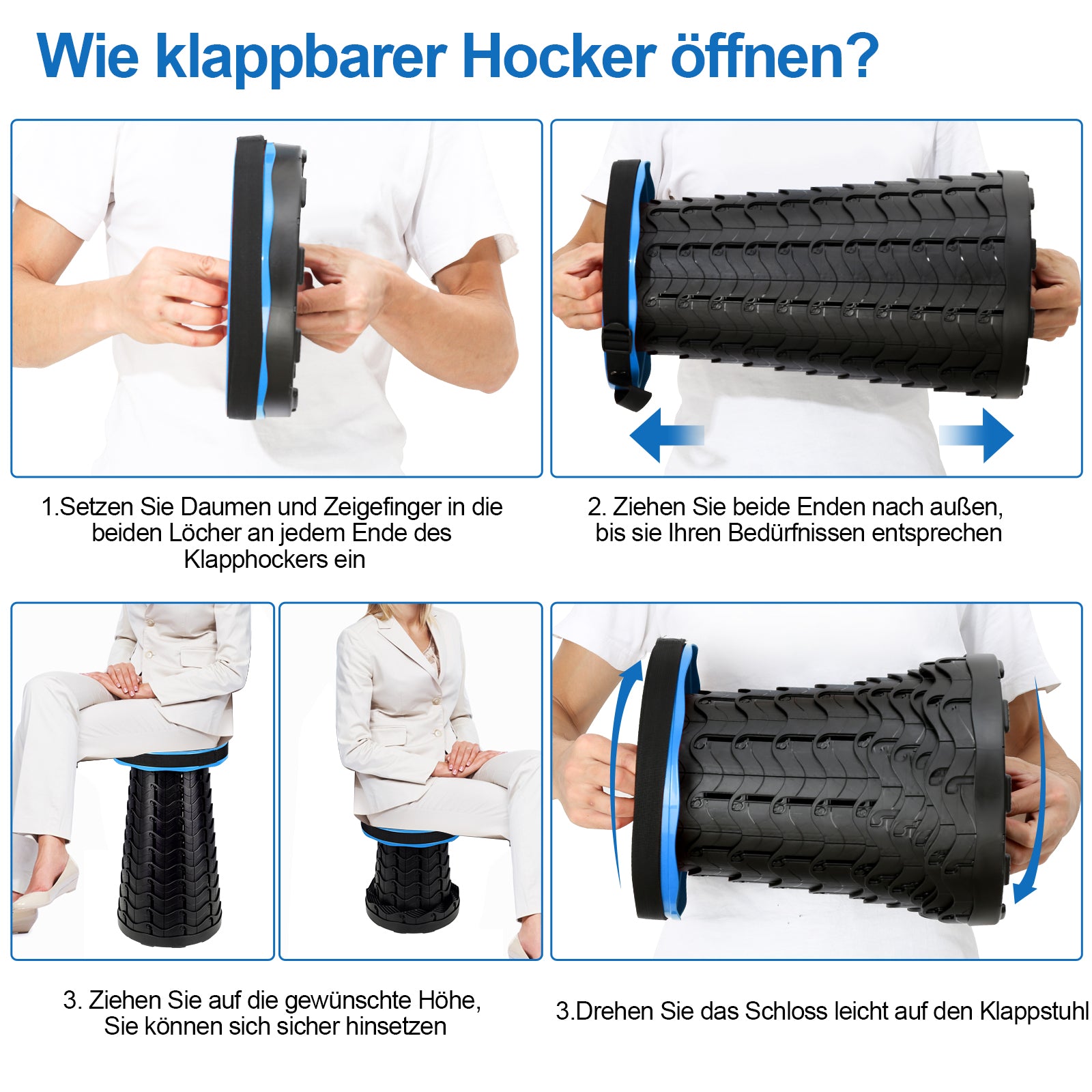 Wie klappbarer Hocker öffnen?

1.Setzen Sie Daumen und Zeigefinger in die beiden Löcher an jedem Ende des Klapphockers ein

2. Ziehen Sie beide Enden nach außen, bis sie Ihren Bedürfnissen entsprechen

3. Ziehen Sie auf die gewünschte Höhe, Sie können sich sicher hinsetzen

3.Drehen Sie das Schloss leicht auf den Klappstuhl