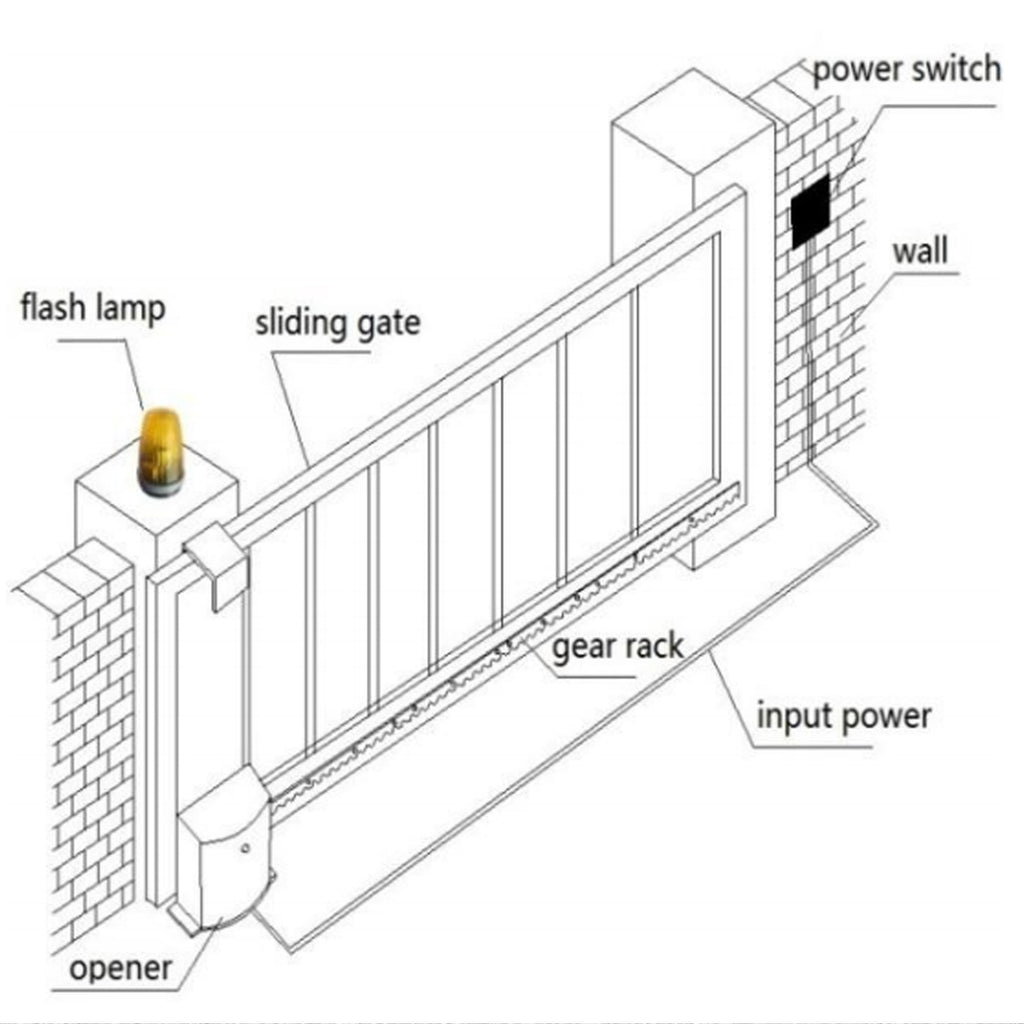 power switch

wall

flash lamp

sliding gate

gear rack

input power

opener