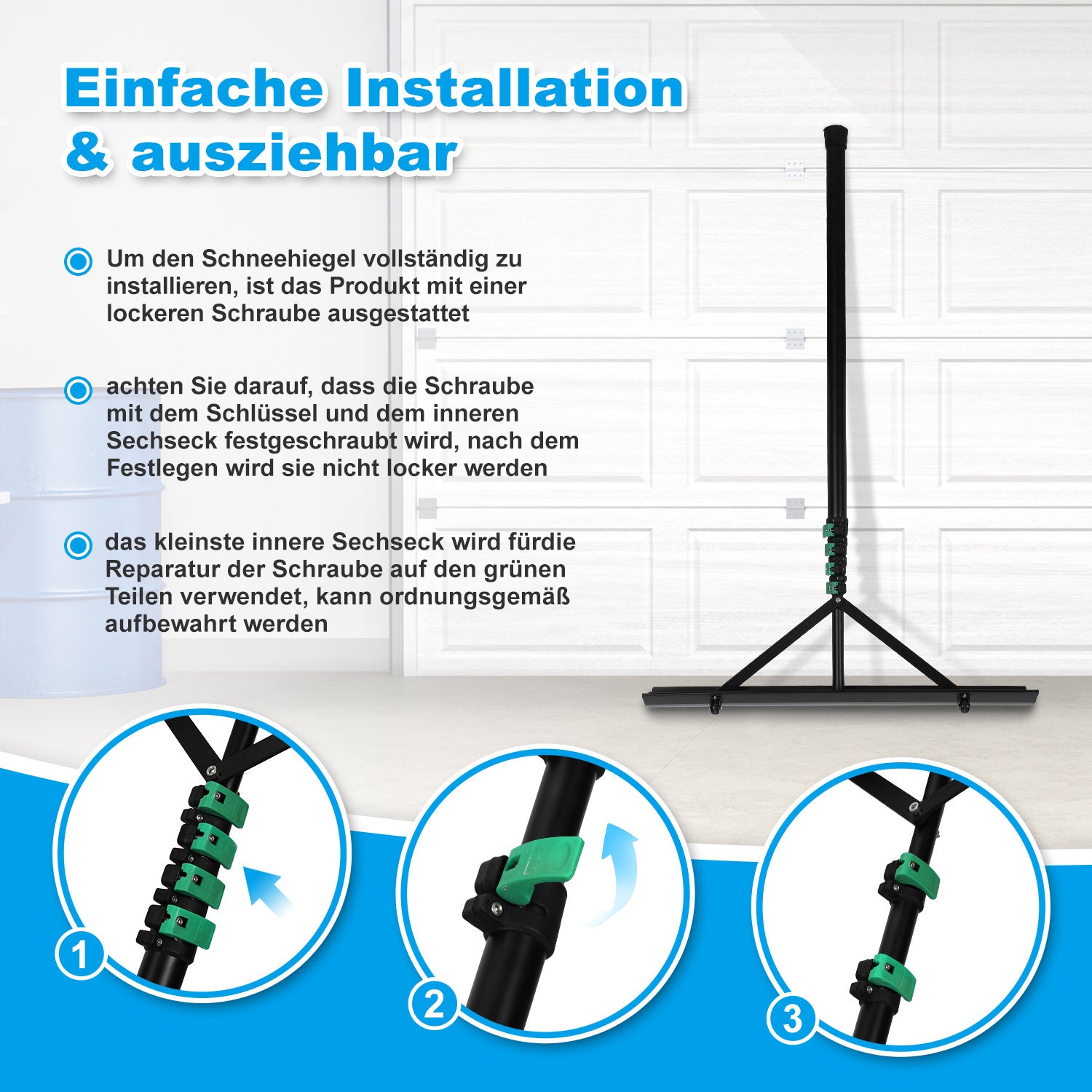 Einfache Installation & ausziehbar

Um den Schneehiegel vollständig zu installieren, ist das Produkt mit einer lockeren Schraube ausgestattet

achten Sie darauf, dass die Schraube mit dem Schlüssel und dem inneren Sechseck festgeschraubt wird, nach dem Festlegen wird sie nicht locker werden

das kleinste innere Sechseck wird fürdie Reparatur der Schraube auf den grünen Teilen verwendet, kann ordnungsgemäß aufbewahrt werden

1

2

3