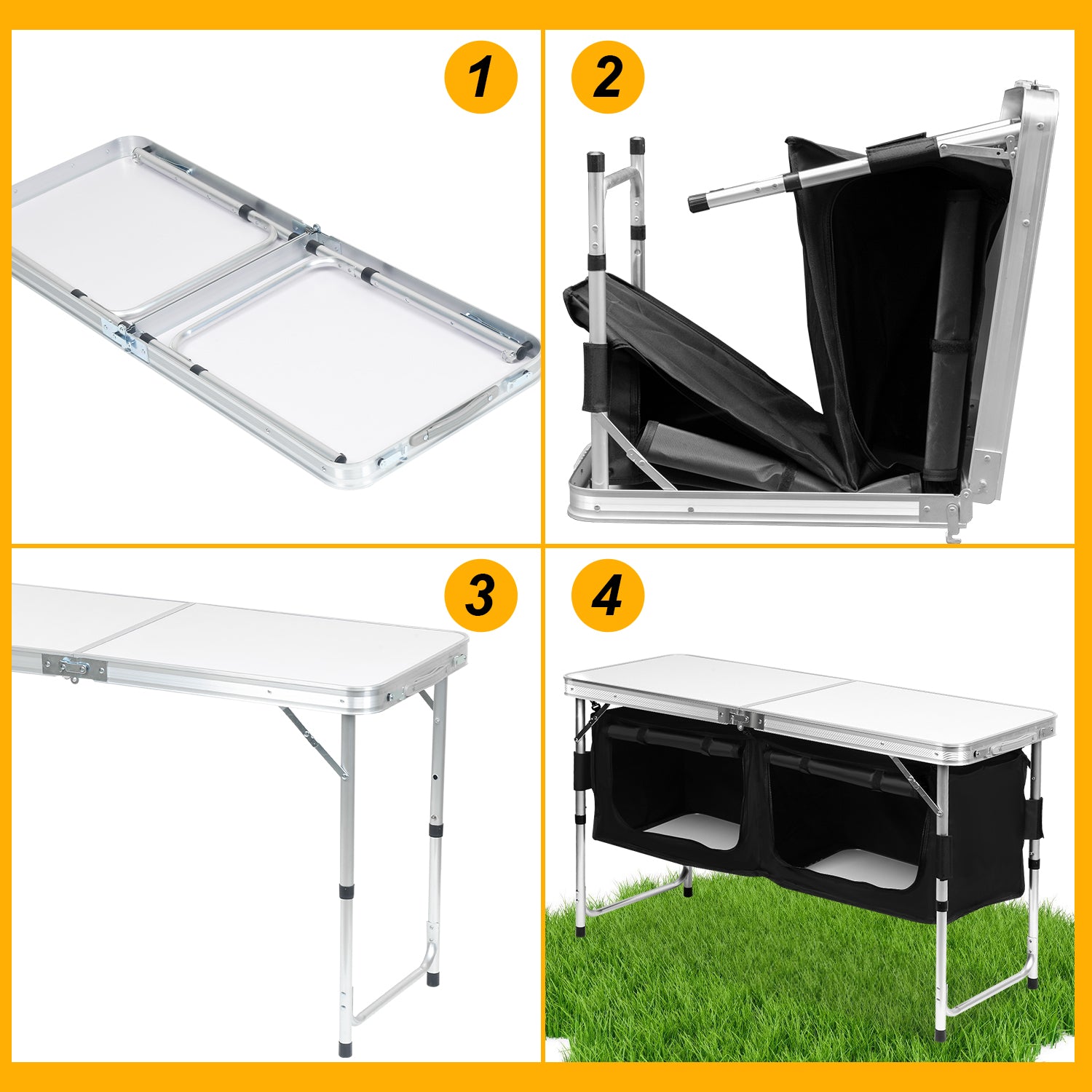 1

2

3

4