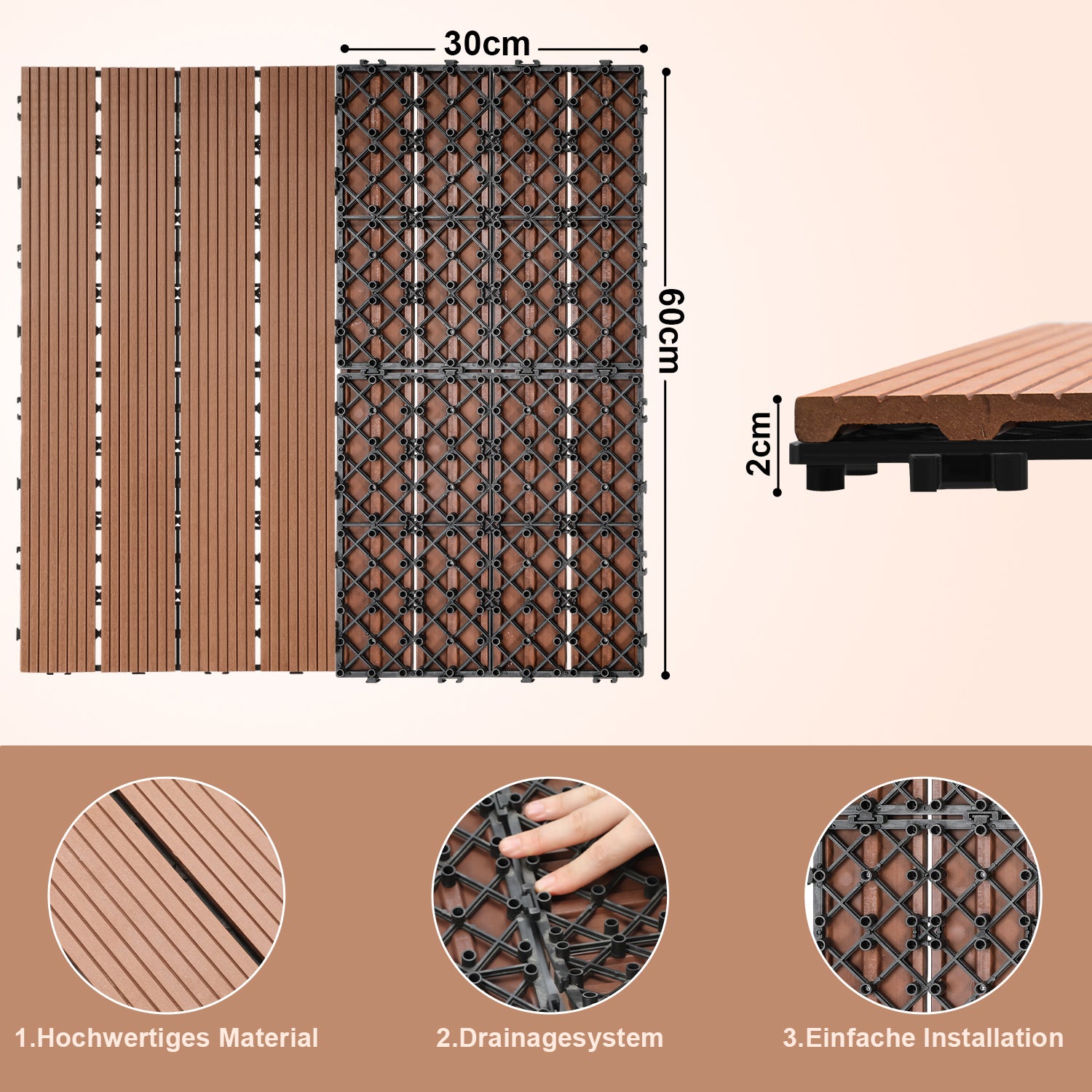 30cm

60cm

2cm

1.Hochwertiges Material

2.Drainagesystem

3.Einfache Installation