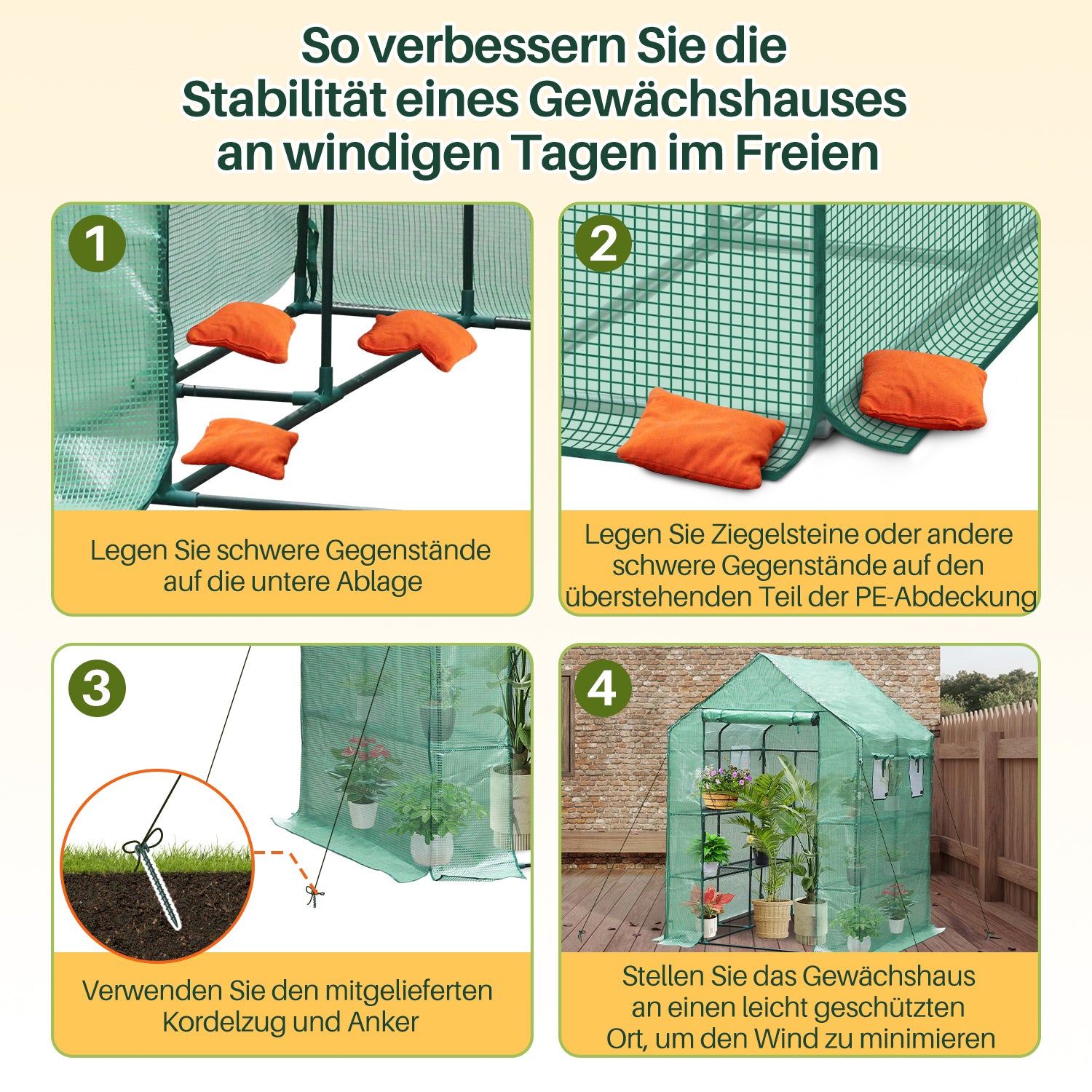 So verbessern Sie die Stabilität eines Gewächshauses an windigen Tagen im Freien

1

Legen Sie schwere Gegenstände auf die untere Ablage

2

Legen Sie Ziegelsteine oder andere schwere Gegenstände auf den überstehenden Teil der PE-Abdeckung

3

Verwenden Sie den mitgelieferten Kordelzug und Anker

4

Stellen Sie das Gewächshaus an einen leicht geschützten Ort, um den Wind zu minimieren