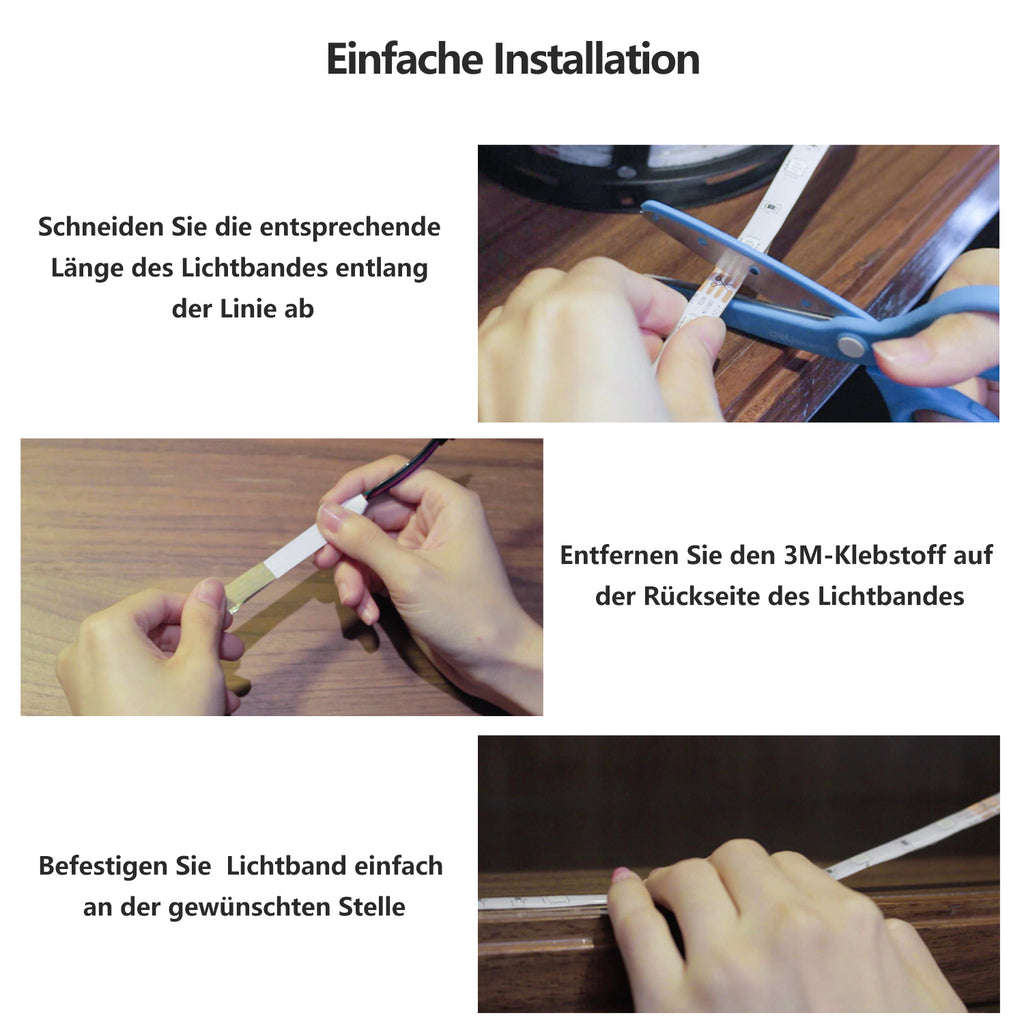 Einfache Installation

Schneiden Sie die entsprechende Länge des Lichtbandes entlang der Linie ab

Entfernen Sie den 3M-Klebstoff auf der Rückseite des Lichtbandes

Befestigen Sie  Lichtband einfach an der gewünschten Stelle