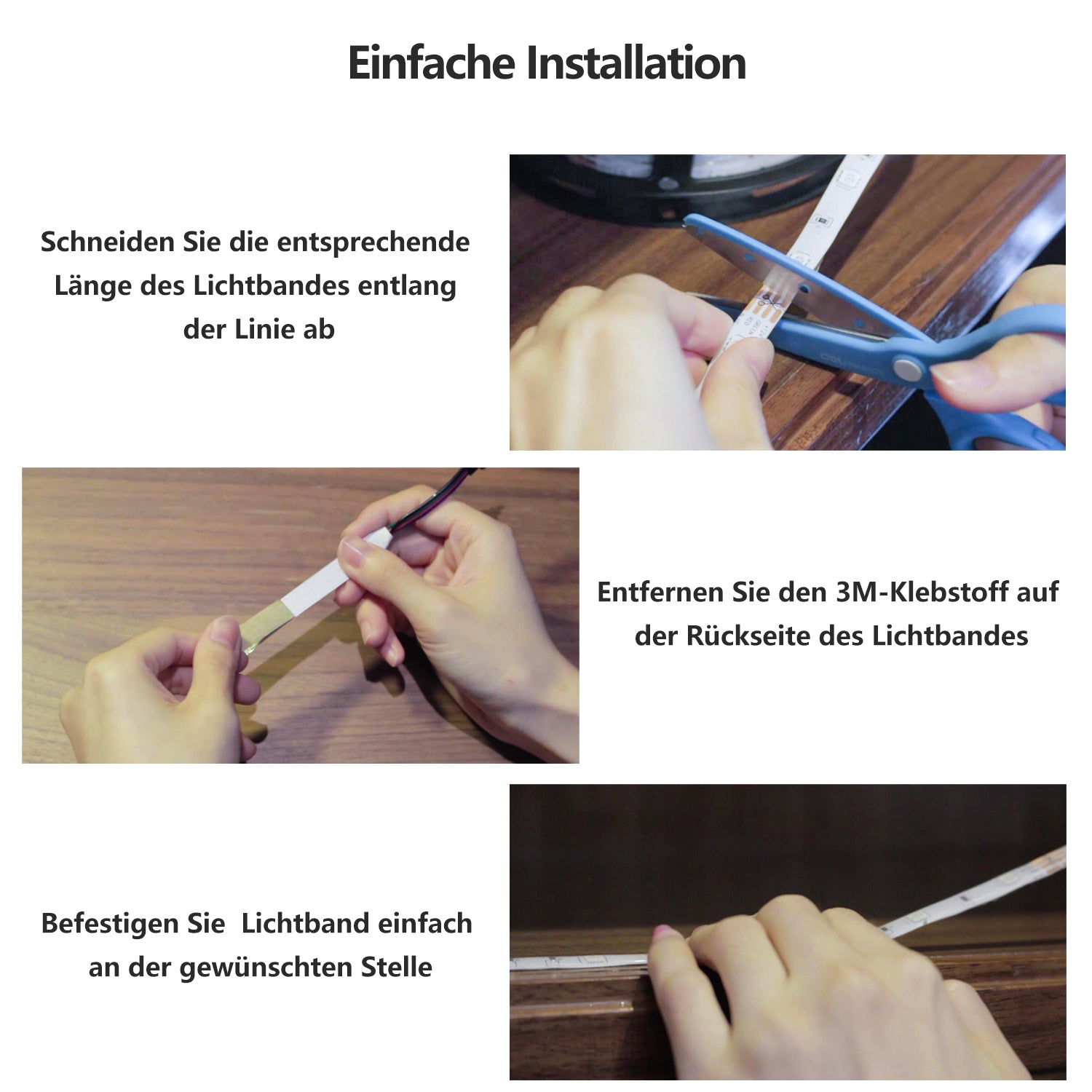 Einfache Installation

Schneiden Sie die entsprechende Länge des Lichtbandes entlang der Linie ab

Entfernen Sie den 3M-Klebstoff auf der Rückseite des Lichtbandes

Befestigen Sie  Lichtband einfach an der gewünschten Stelle