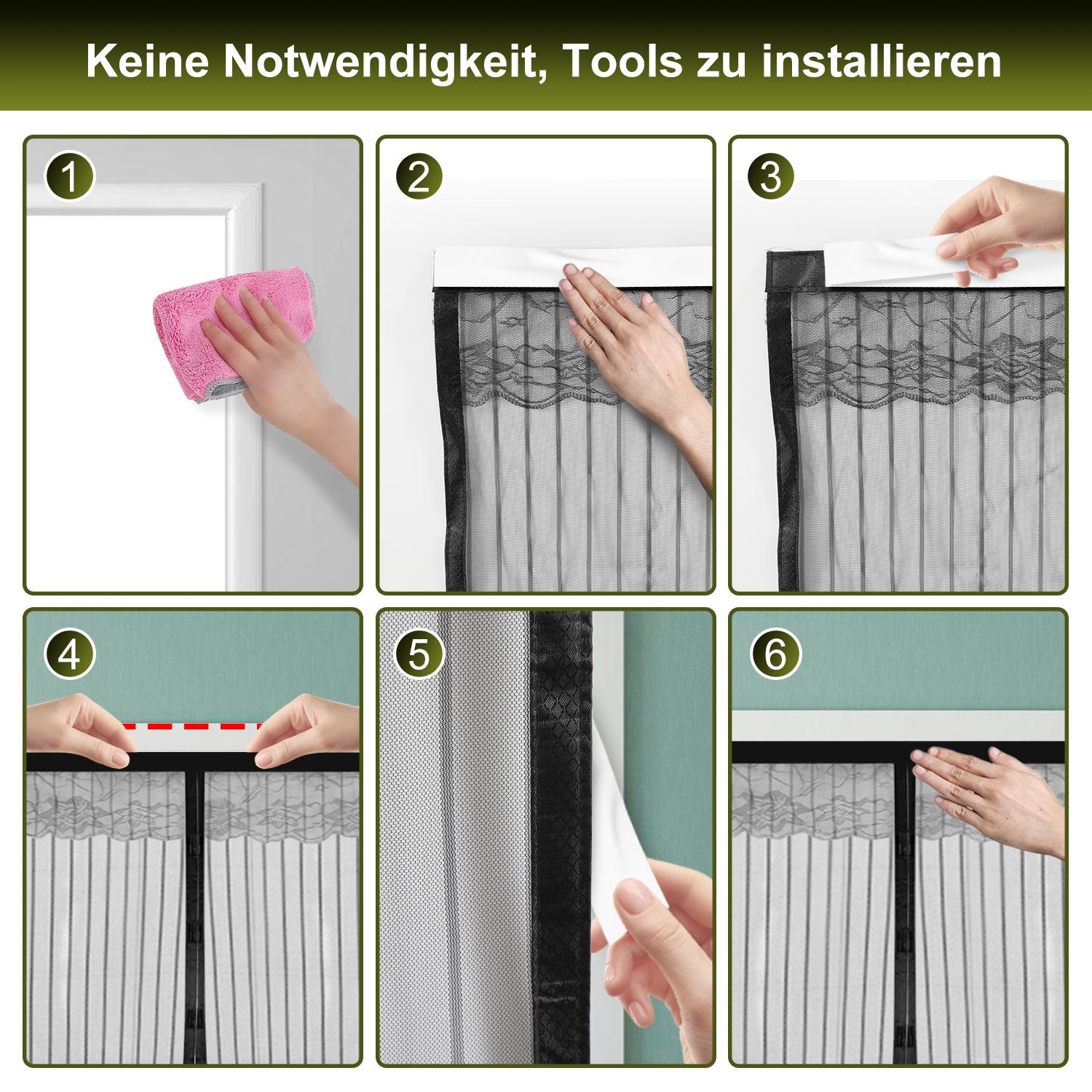 Keine Notwendigkeit, Tools zu installieren

1

2

3

4

5

6