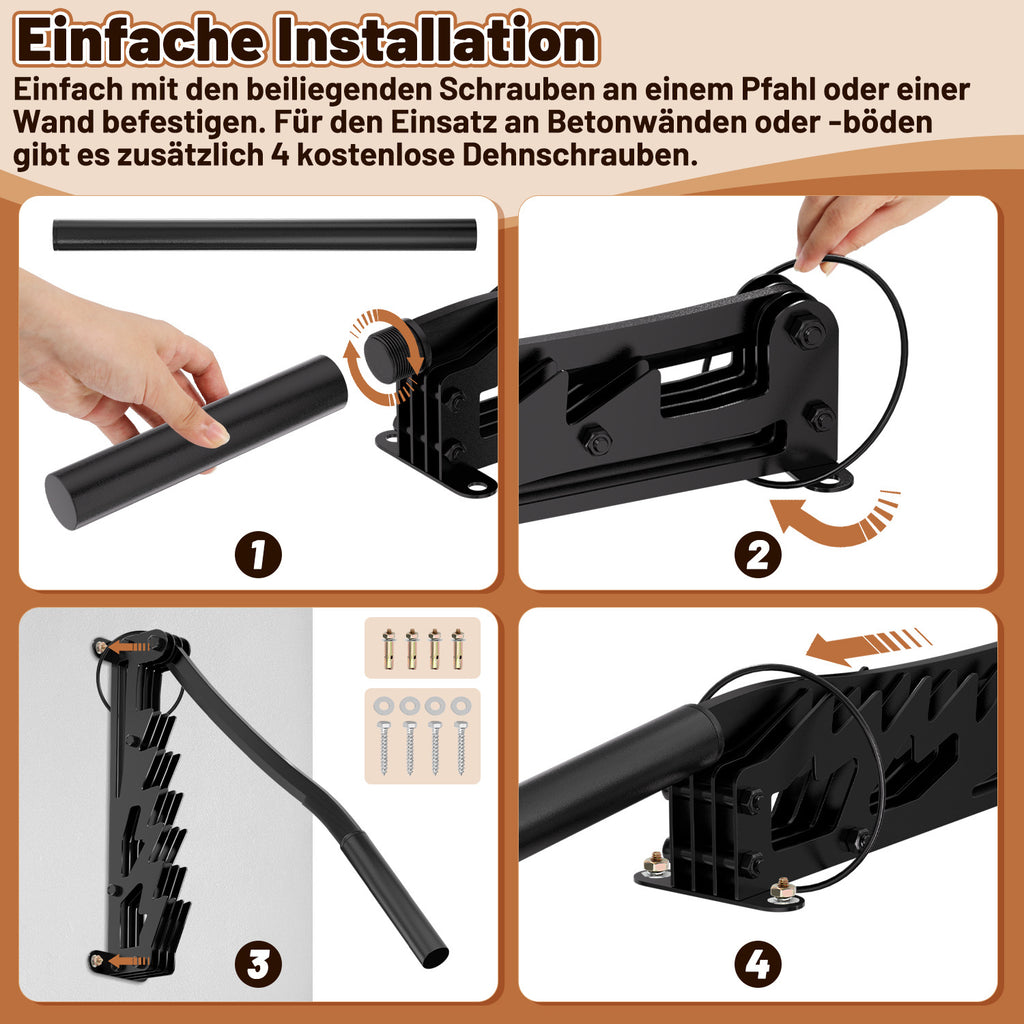 Einfache Installation

Einfach mit den beiliegenden Schrauben an einem Pfahl oder einer Wand befestigen. Für den Einsatz an Betonwänden oder -böden gibt es zusätzlich 4 kostenlose Dehnschrauben.

1

2

3

4