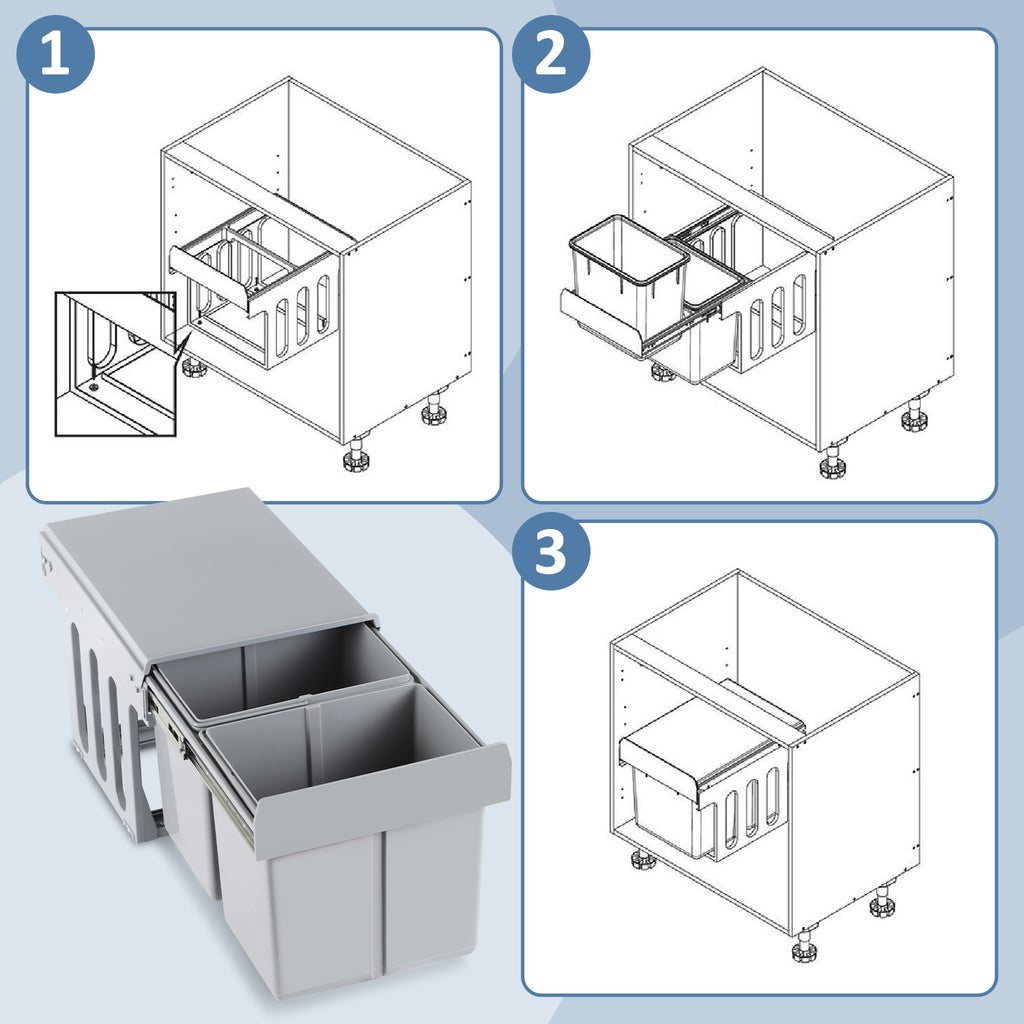 1

2

3