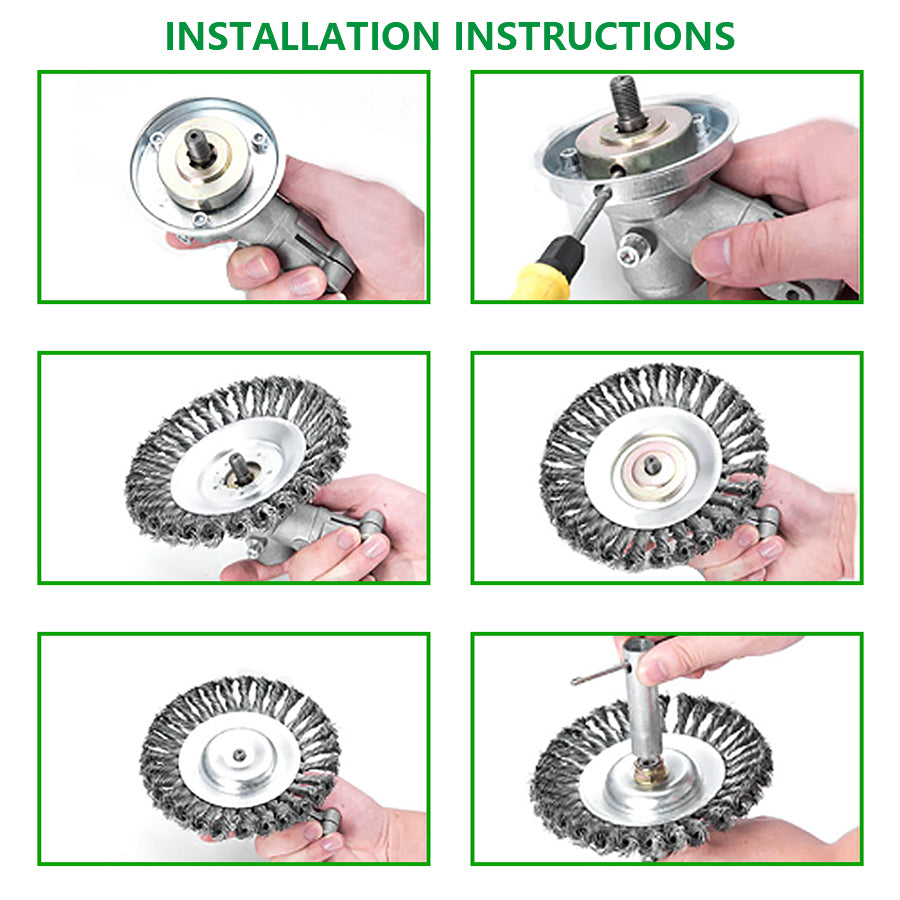 INSTALLATION INSTRUCTIONS