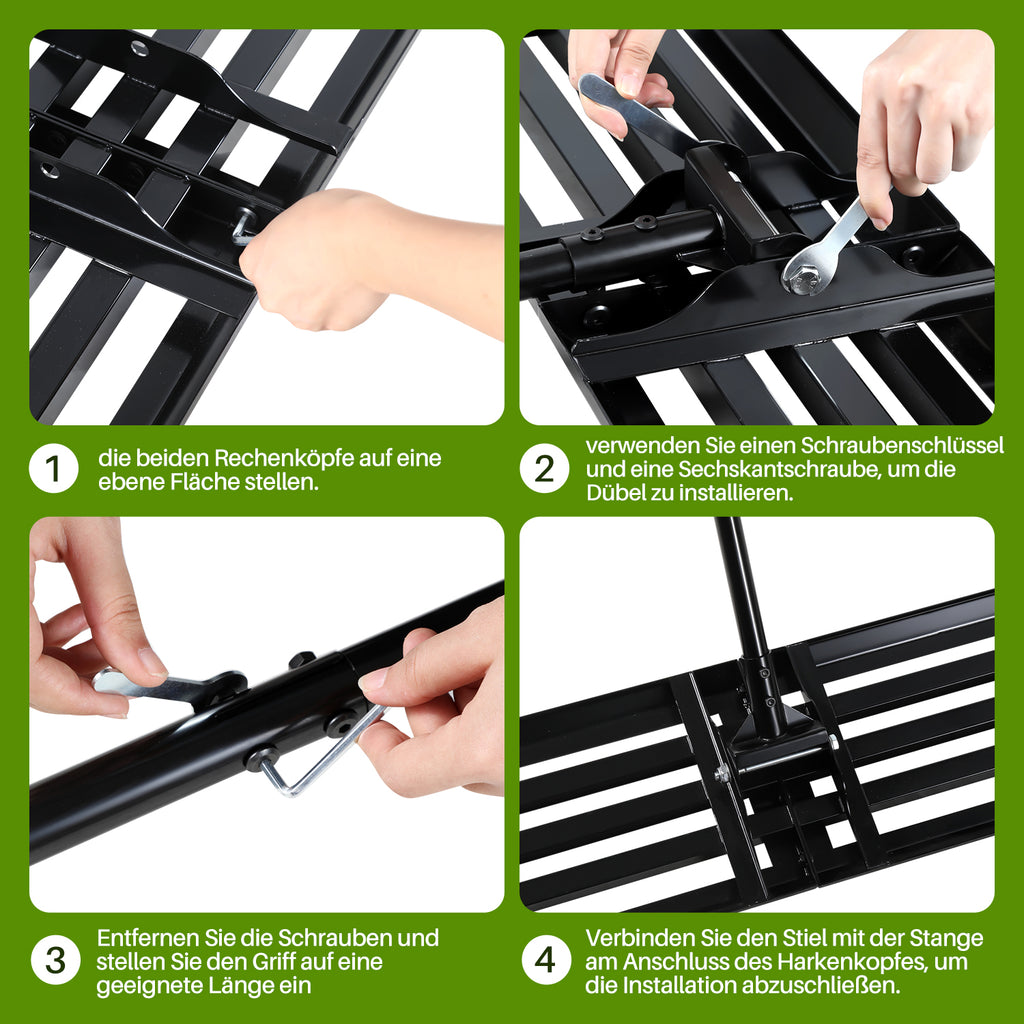 1 die beiden Rechenköpfe auf eine ebene Fläche stellen.

2 verwenden Sie einen Schraubenschlüssel und eine Sechskantschraube, um die Dübel zu installieren.

3 Entfernen Sie die Schrauben und stellen Sie den Griff auf eine geeignete Länge ein

4 Verbinden Sie den Stiel mit der Stange am Anschluss des Harkenkopfes, um die Installation abzuschließen.