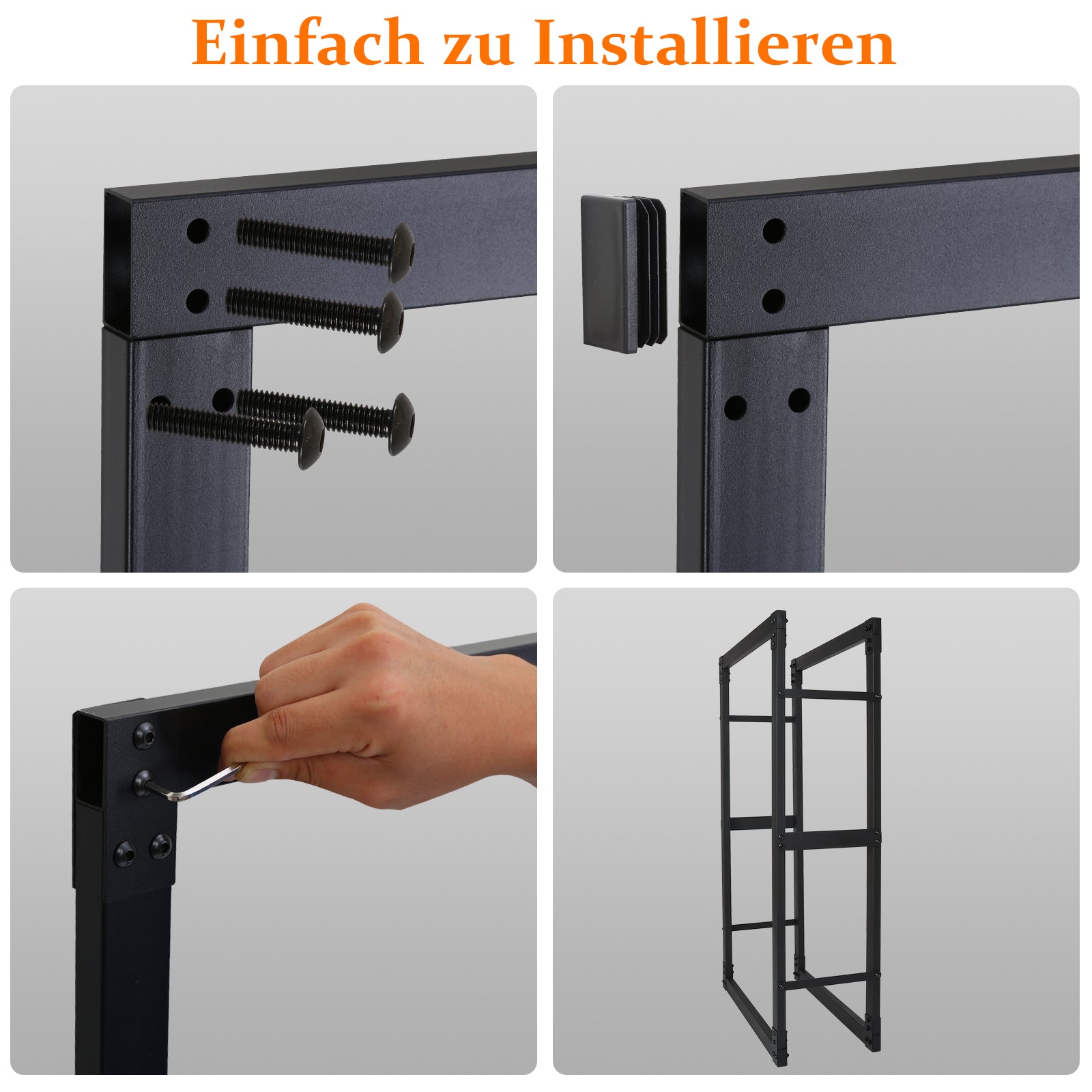 Einfach zu Installieren