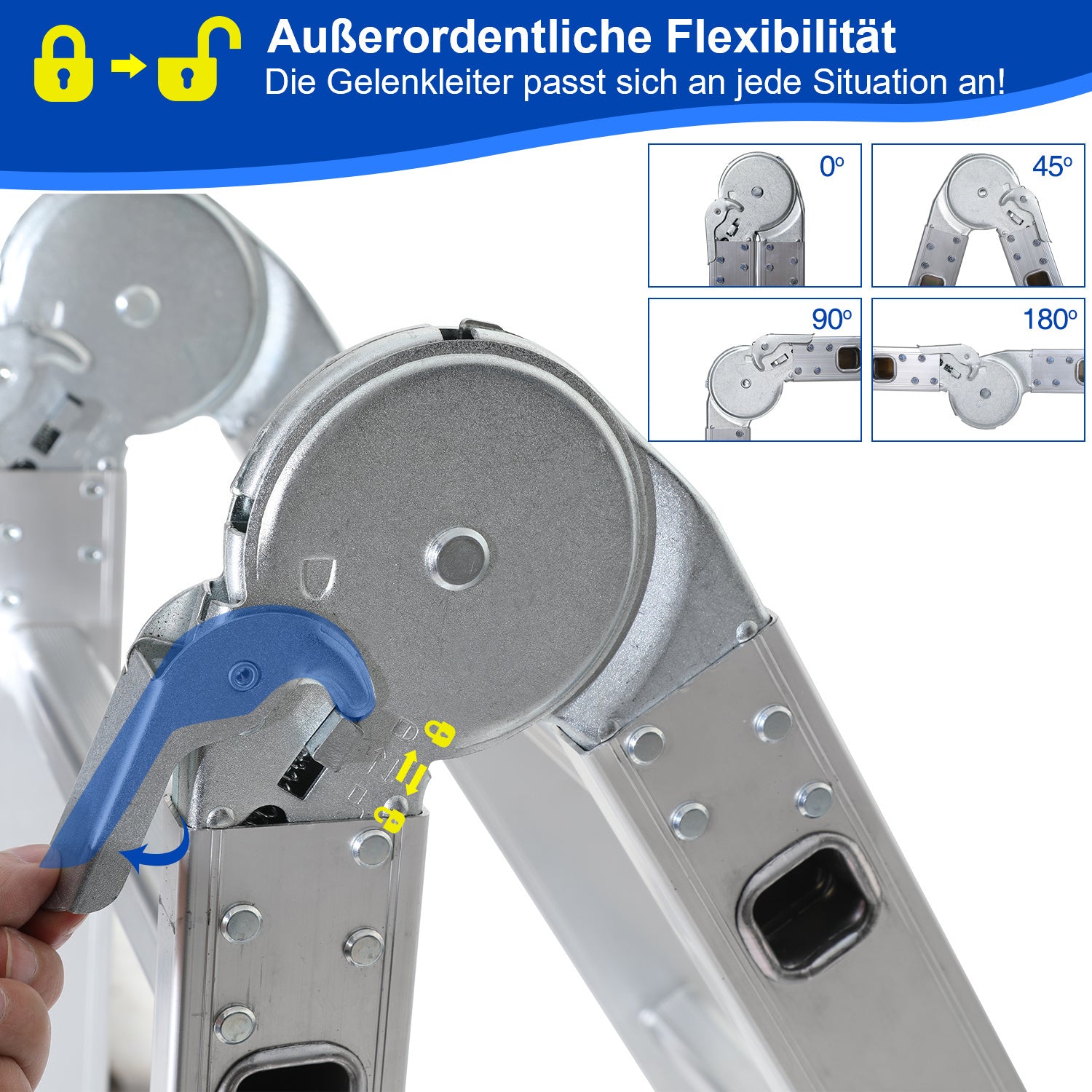 Außerordentliche Flexibilität
Die Gelenkleiter passt sich an jede Situation an!

0º

45º

90º

180º