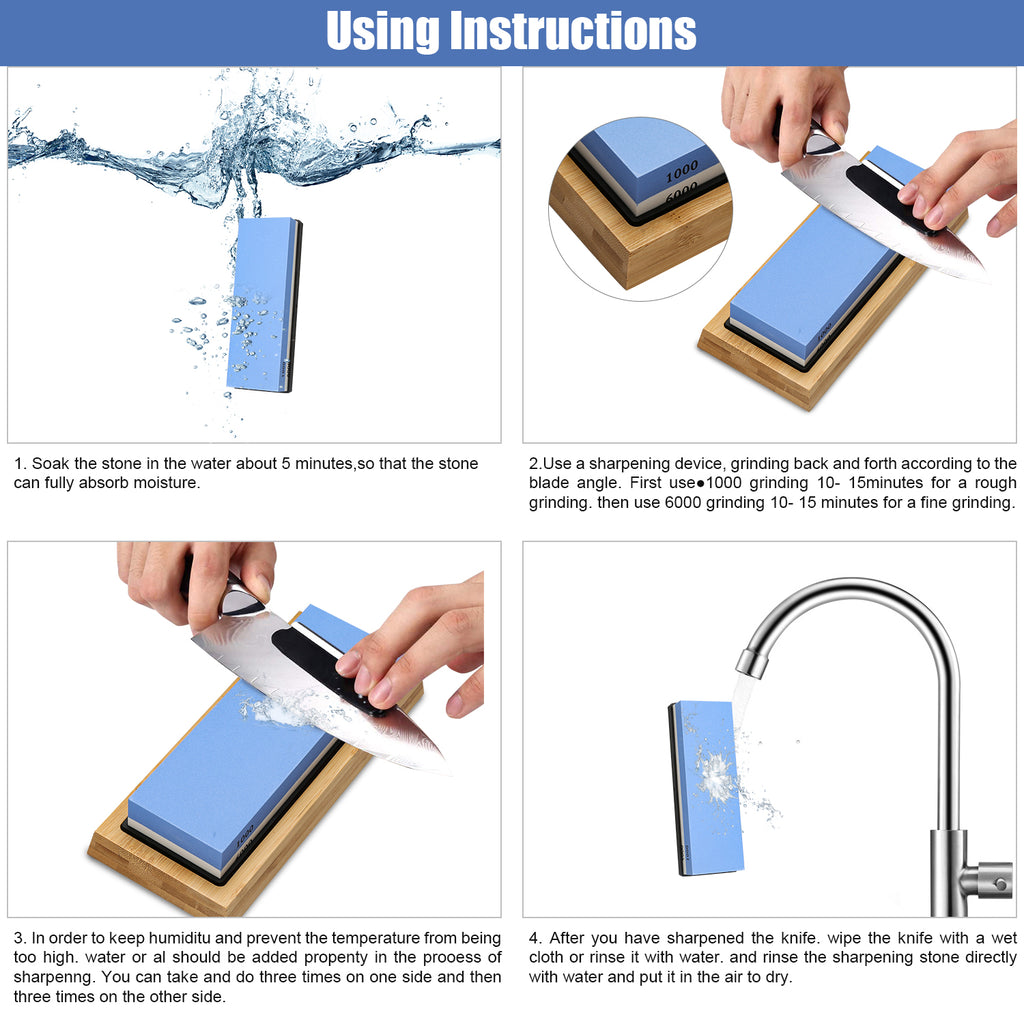 Using Instructions

1000
6000

1000

1. Soak the stone in the water about 5 minutes,so that the stone can fully absorb moisture.

2.Use a sharpening device, grinding back and forth according to the blade angle. First use●1000 grinding 10- 15minutes for a rough grinding. then use 6000 grinding 10- 15 minutes for a fine grinding.

1000

3. In order to keep humiditu and prevent the temperature from being too high. water or al should be added propenty in the prooess of sharpenng. You can take and do three times on one side and then three times on the other side.

4. After you have sharpened the knife. wipe the knife with a wet cloth or rinse it with water. and rinse the sharpening stone directly with water and put it in the air to dry.