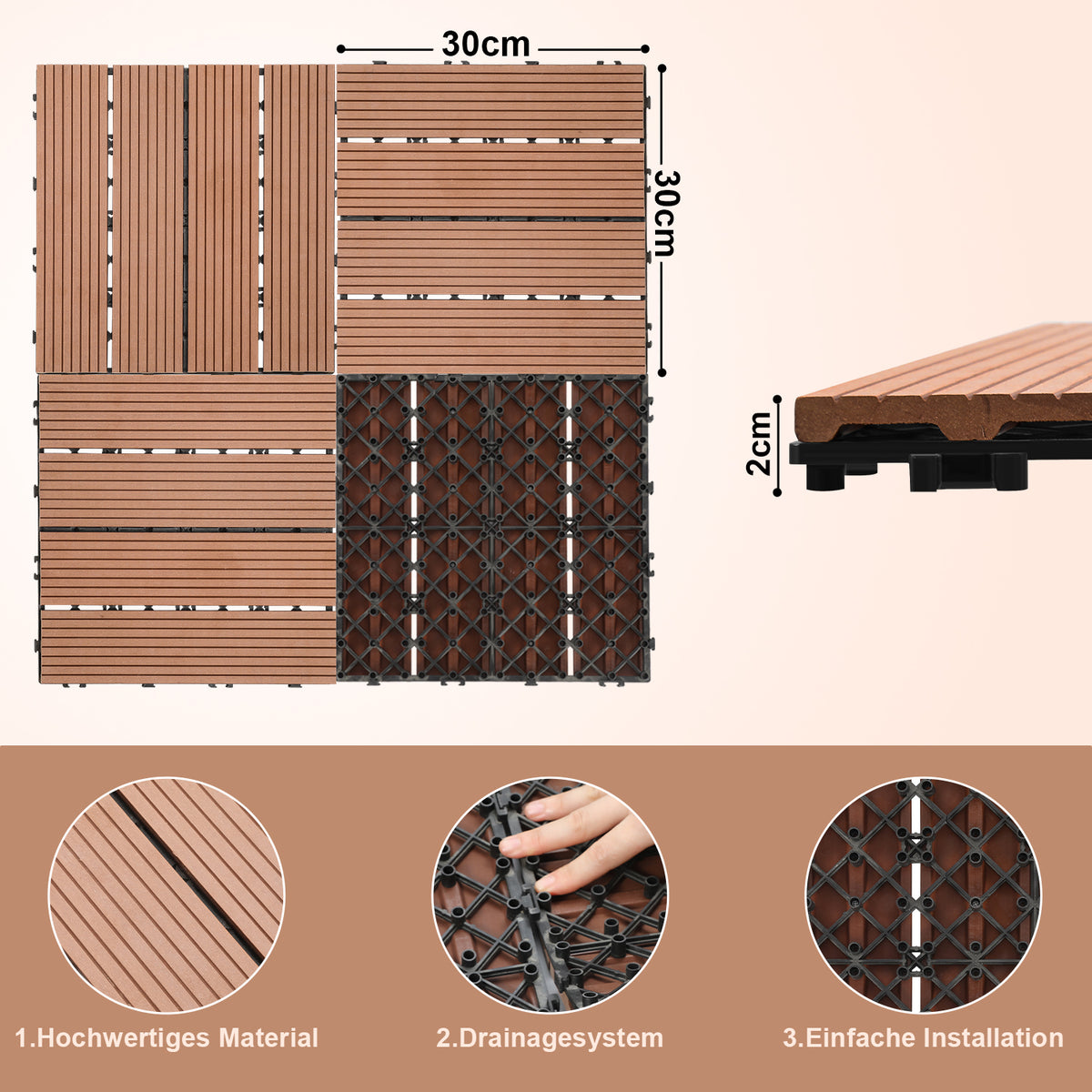 30cm

30cm

2cm

1.Hochwertiges Material

2.Drainagesystem

3.Einfache Installation