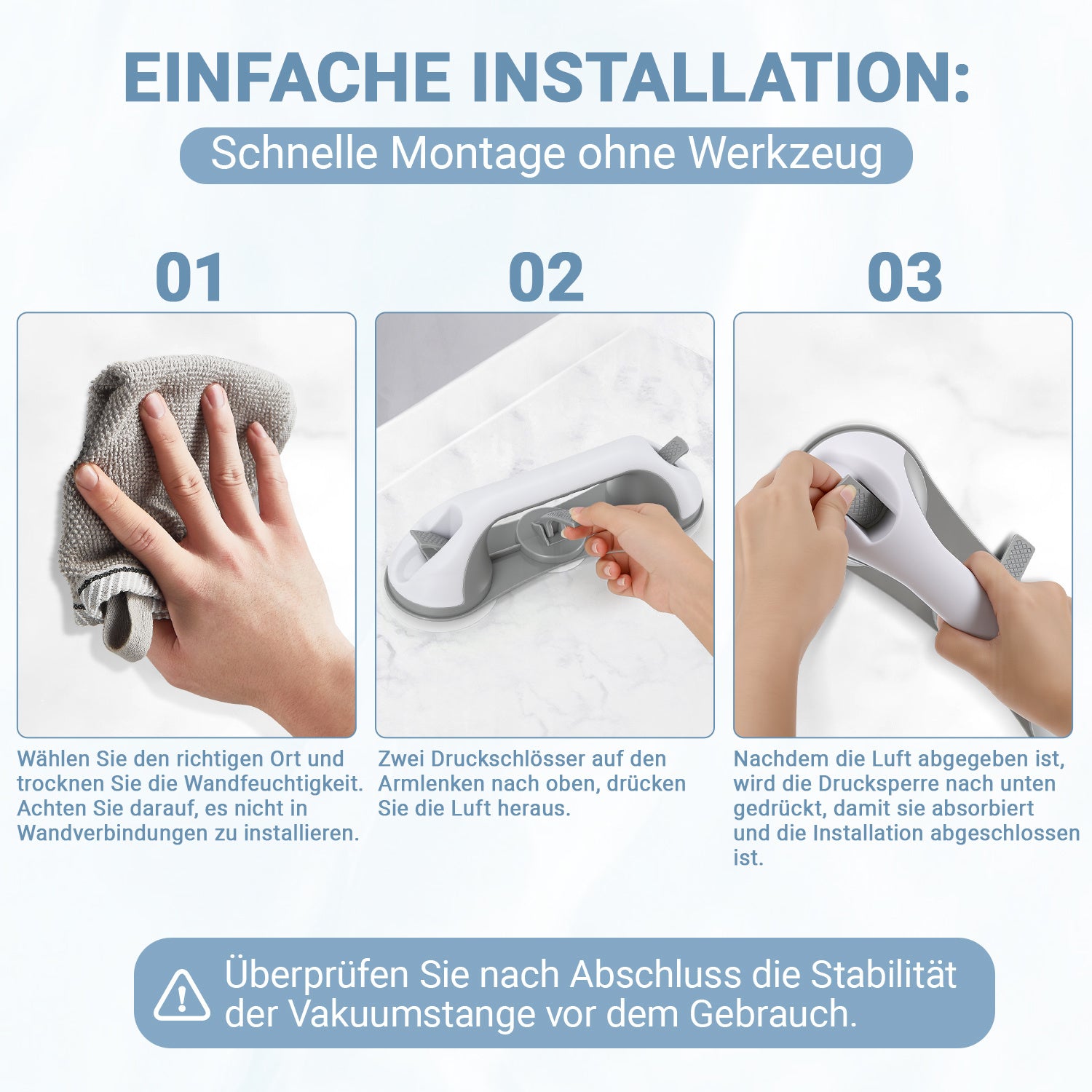 EINFACHE INSTALLATION:

Schnelle Montage ohne Werkzeug

01

Wählen Sie den richtigen Ort und trocknen Sie die Wandfeuchtigkeit. Achten Sie darauf, es nicht in Wandverbindungen zu installieren.

02

Zwei Druckschlösser auf den Armlenken nach oben, drücken Sie die Luft heraus.

03

Nachdem die Luft abgegeben ist, wird die Drucksperre nach unten gedrückt, damit sie absorbiert und die Installation abgeschlossen ist.

Überprüfen Sie nach Abschluss die Stabilität der Vakuumstange vor dem Gebrauch.