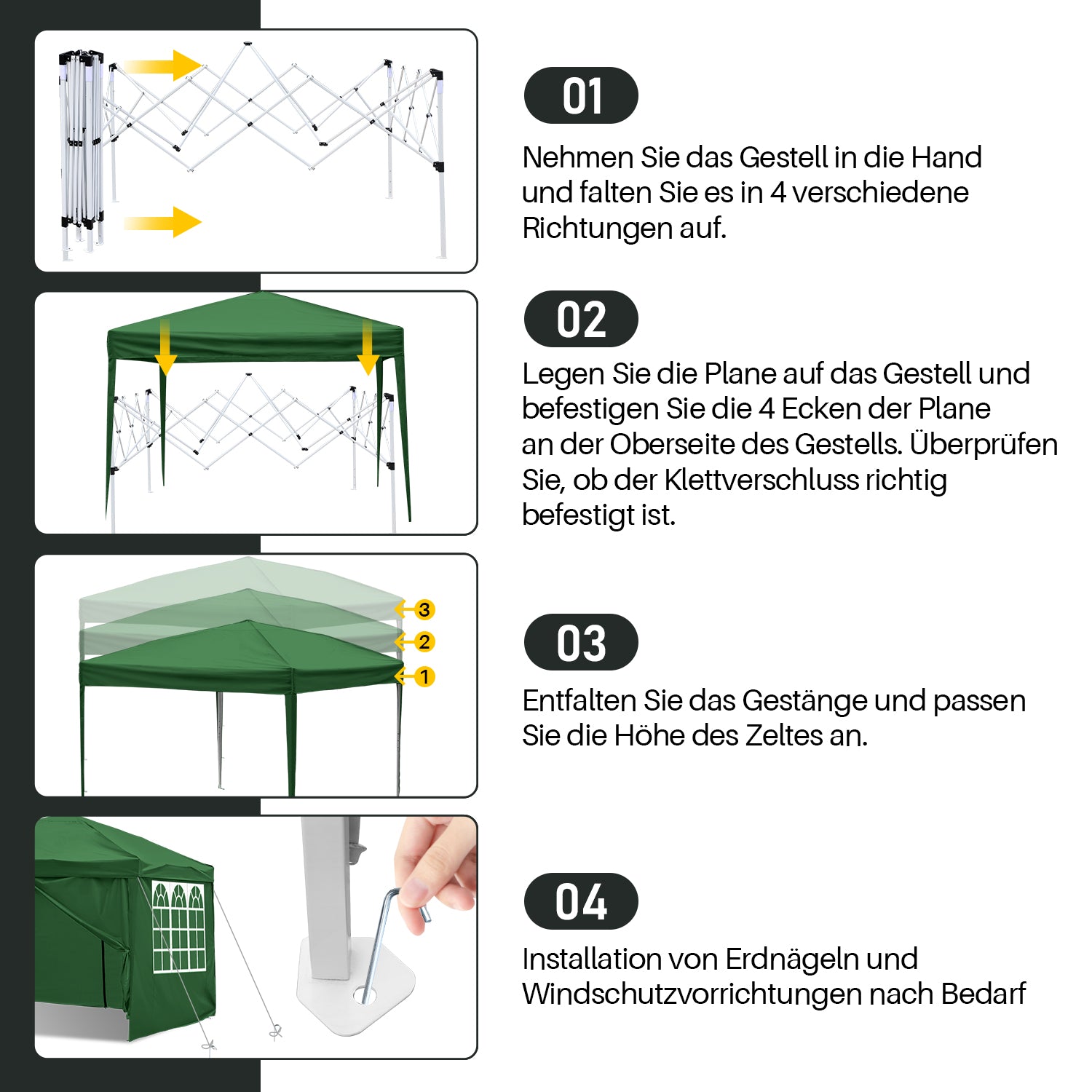 01

Nehmen Sie das Gestell in die Hand und falten Sie es in 4 verschiedene Richtungen auf.

02

Legen Sie die Plane auf das Gestell und befestigen Sie die 4 Ecken der Plane an der Oberseite des Gestells. Überprüfen Sie, ob der Klettverschluss richtig befestigt ist.

3
2
1

03

Entfalten Sie das Gestänge und passen Sie die Höhe des Zeltes an.

04

Installation von Erdnägeln und Windschutzvorrichtungen nach Bedarf