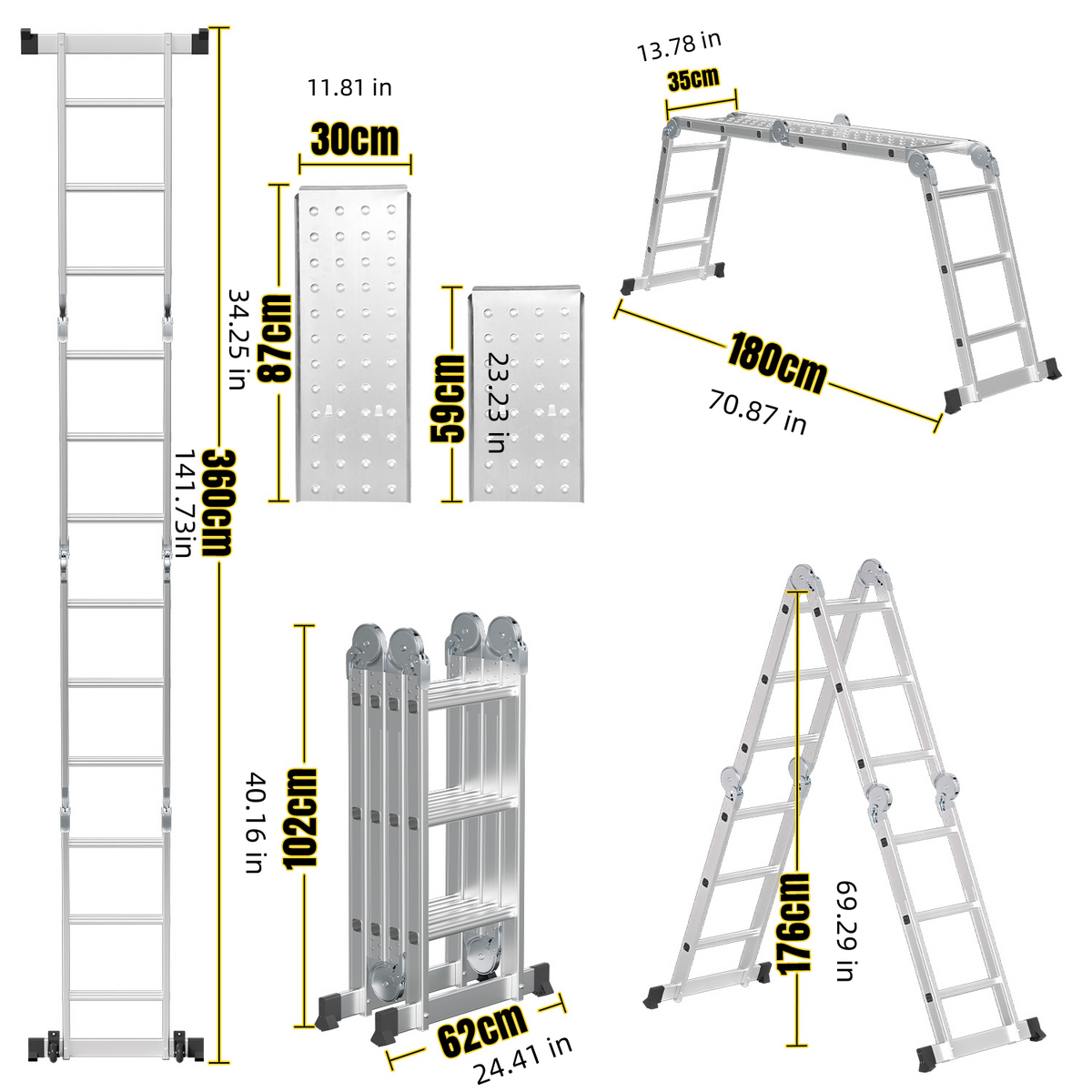 360cm
141.73in

11.81 in
30cm
87cm
34.25 in

59cm
23.23 in

13.78 in
35cm
180cm
70.87 in

102cm
40.16 in
62cm
24.41 in

176cm
69.29 in