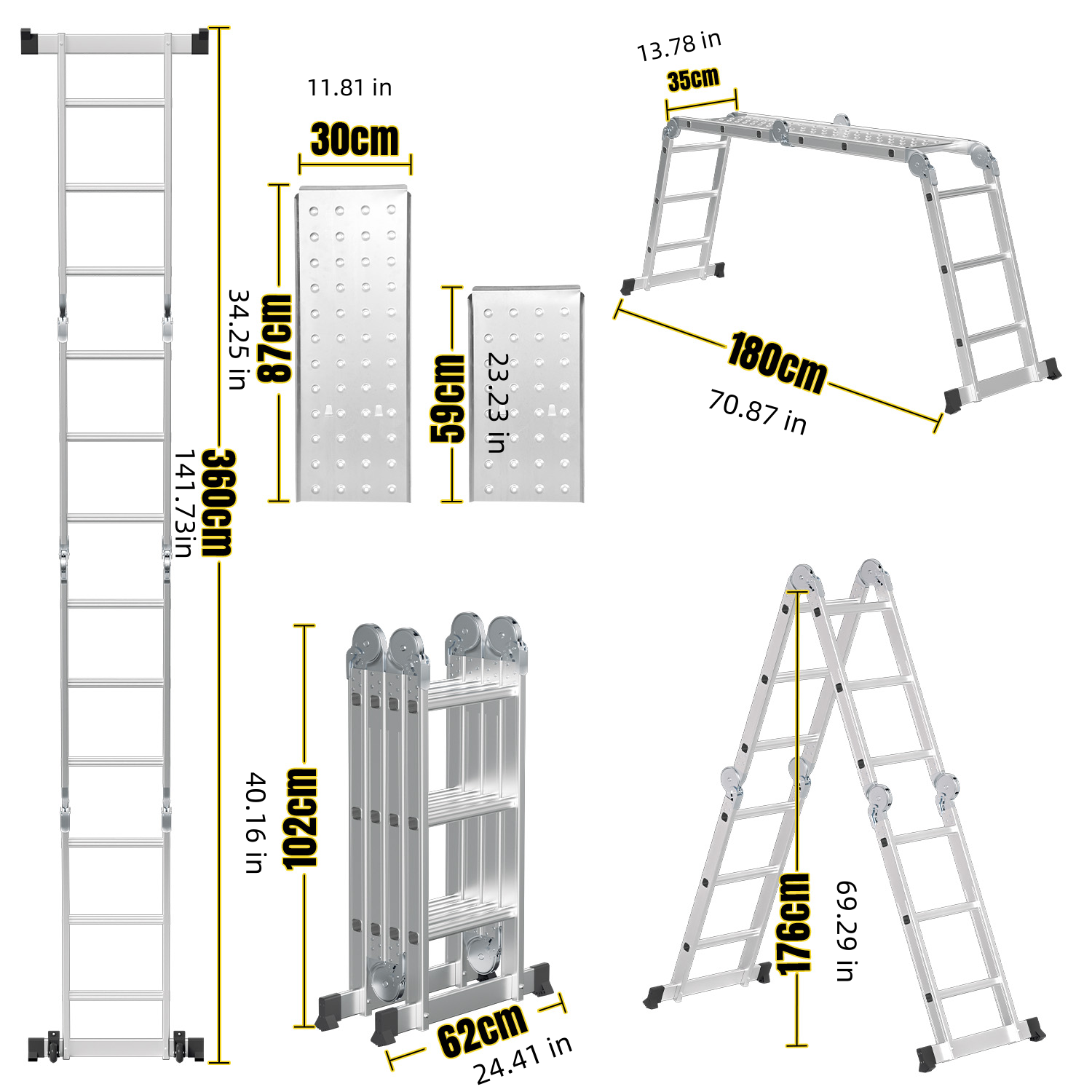 360cm
141.73in

11.81 in
30cm
87cm
34.25 in
59cm
23.23 in

13.78 in
35cm
180cm
70.87 in

102cm
40.16 in
62cm
24.41 in

176cm
69.29 in