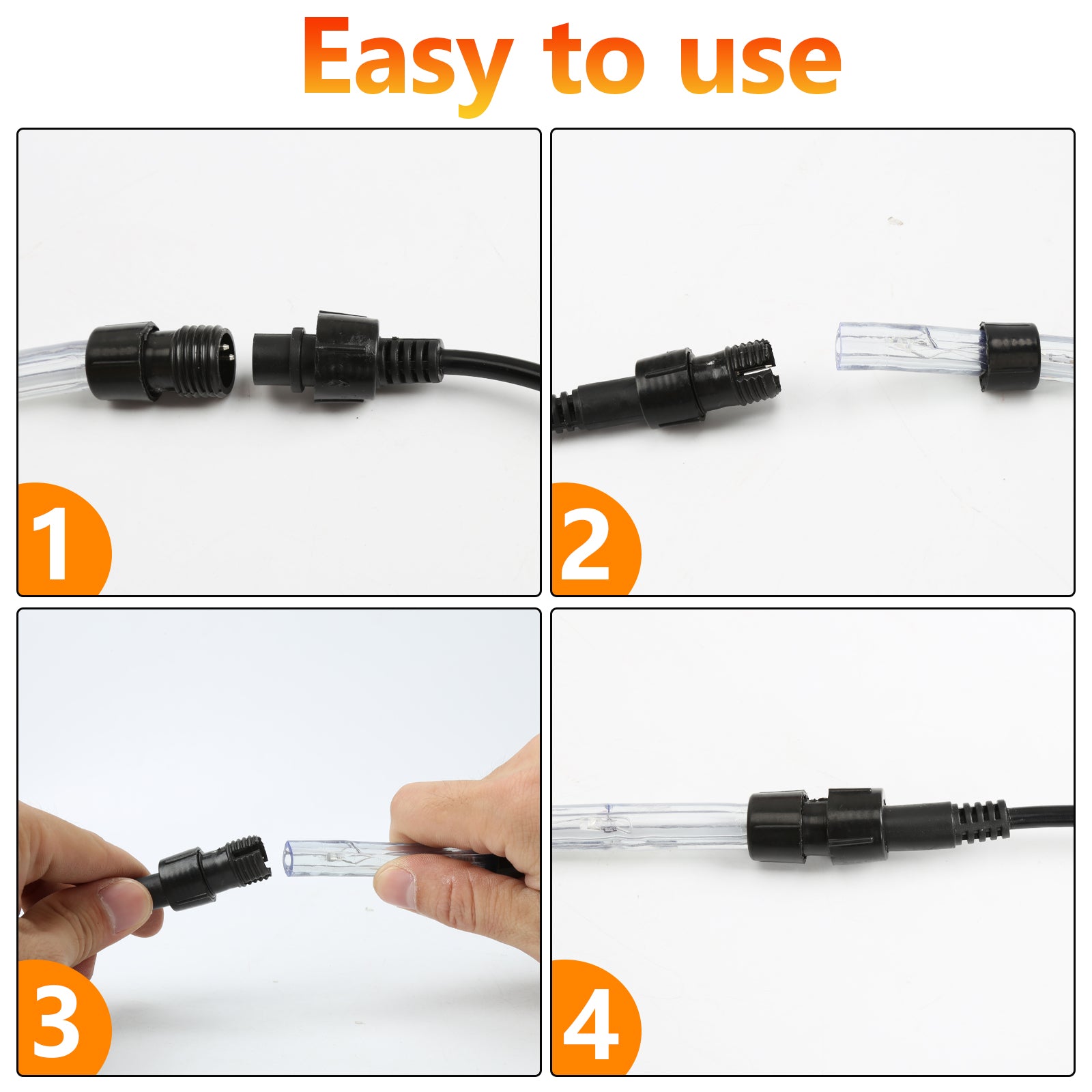 Easy to use

1

2

3

4