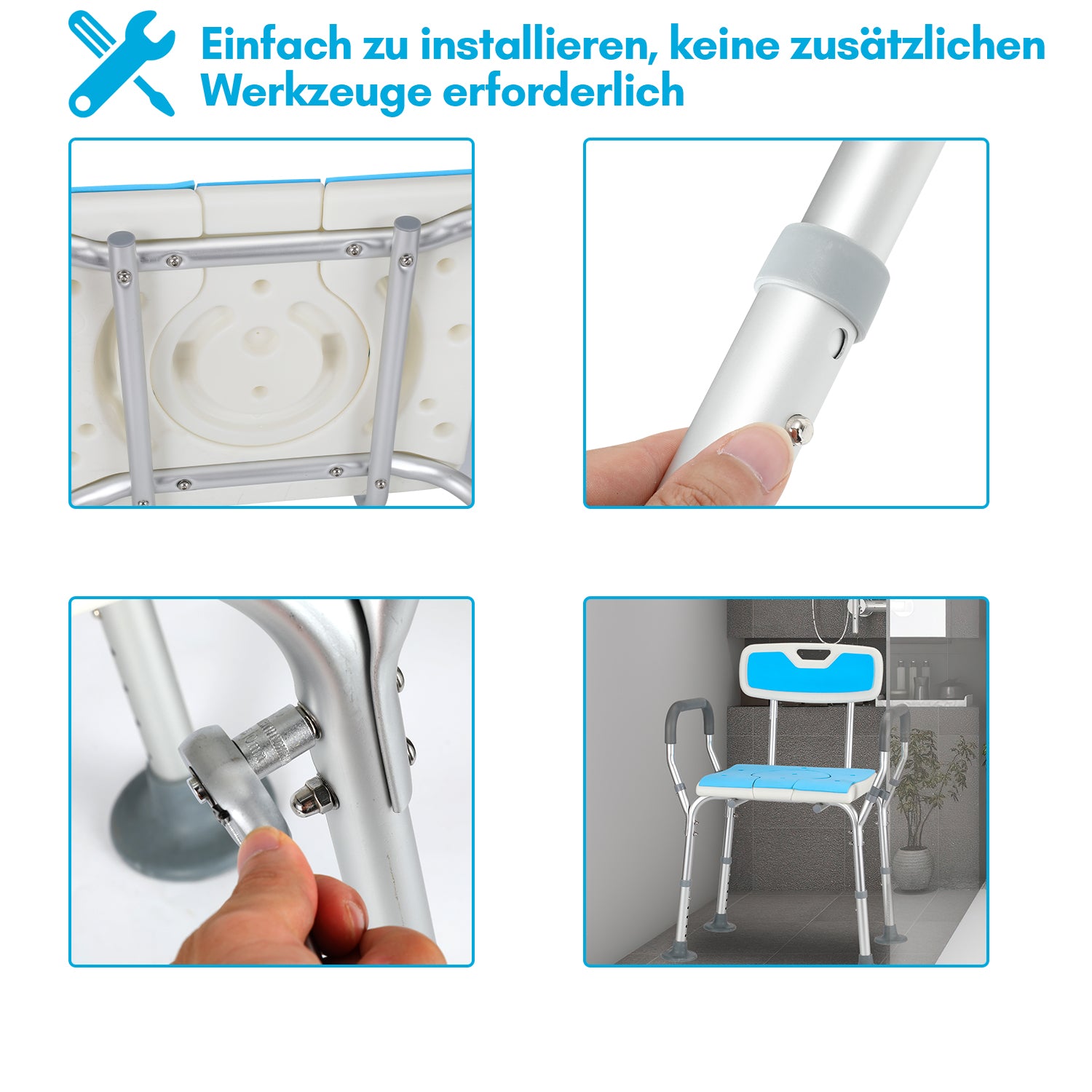 Einfach zu installieren, keine zusätzlichen Werkzeuge erforderlich