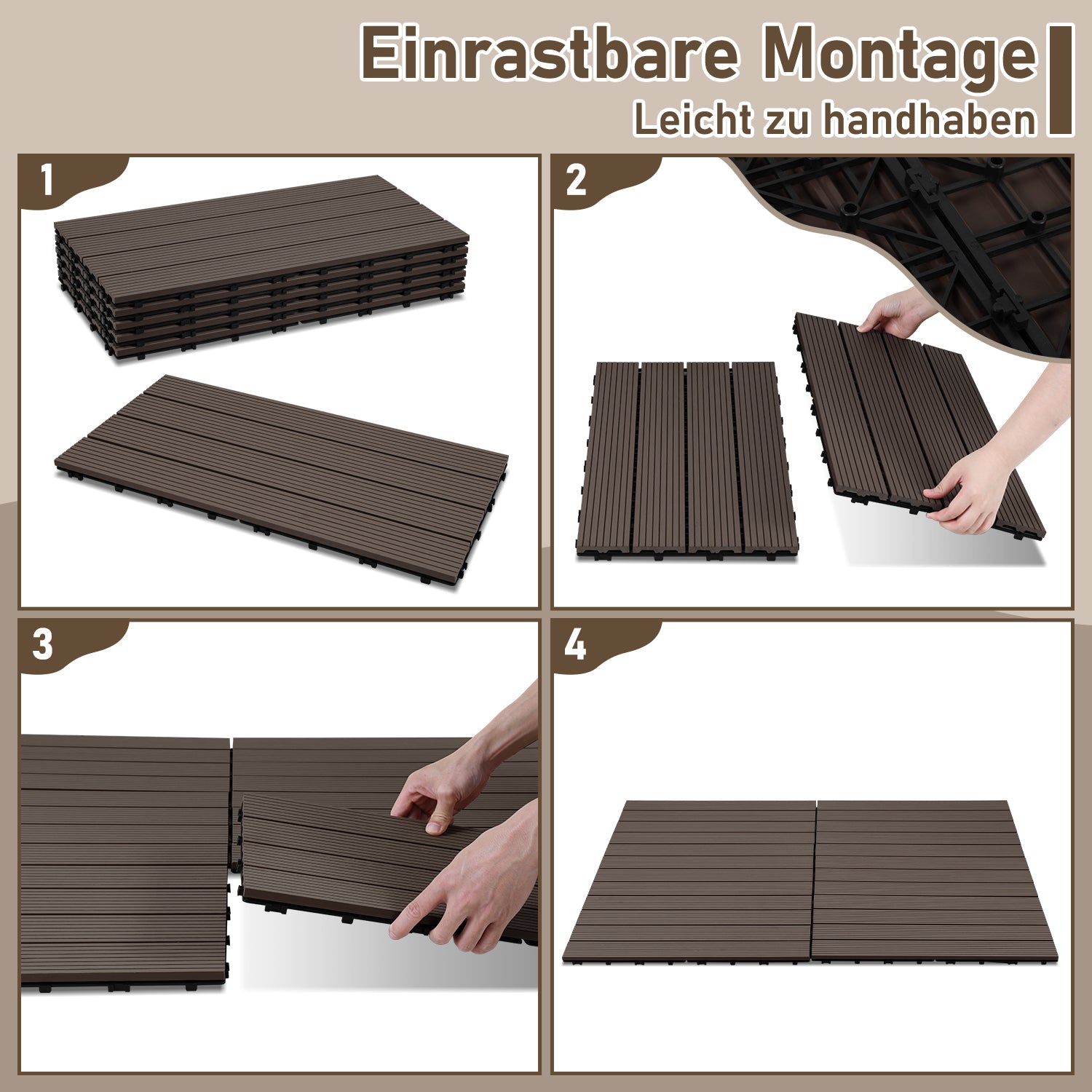 Einrastbare Montage
Leicht zu handhaben

1

2

3

4