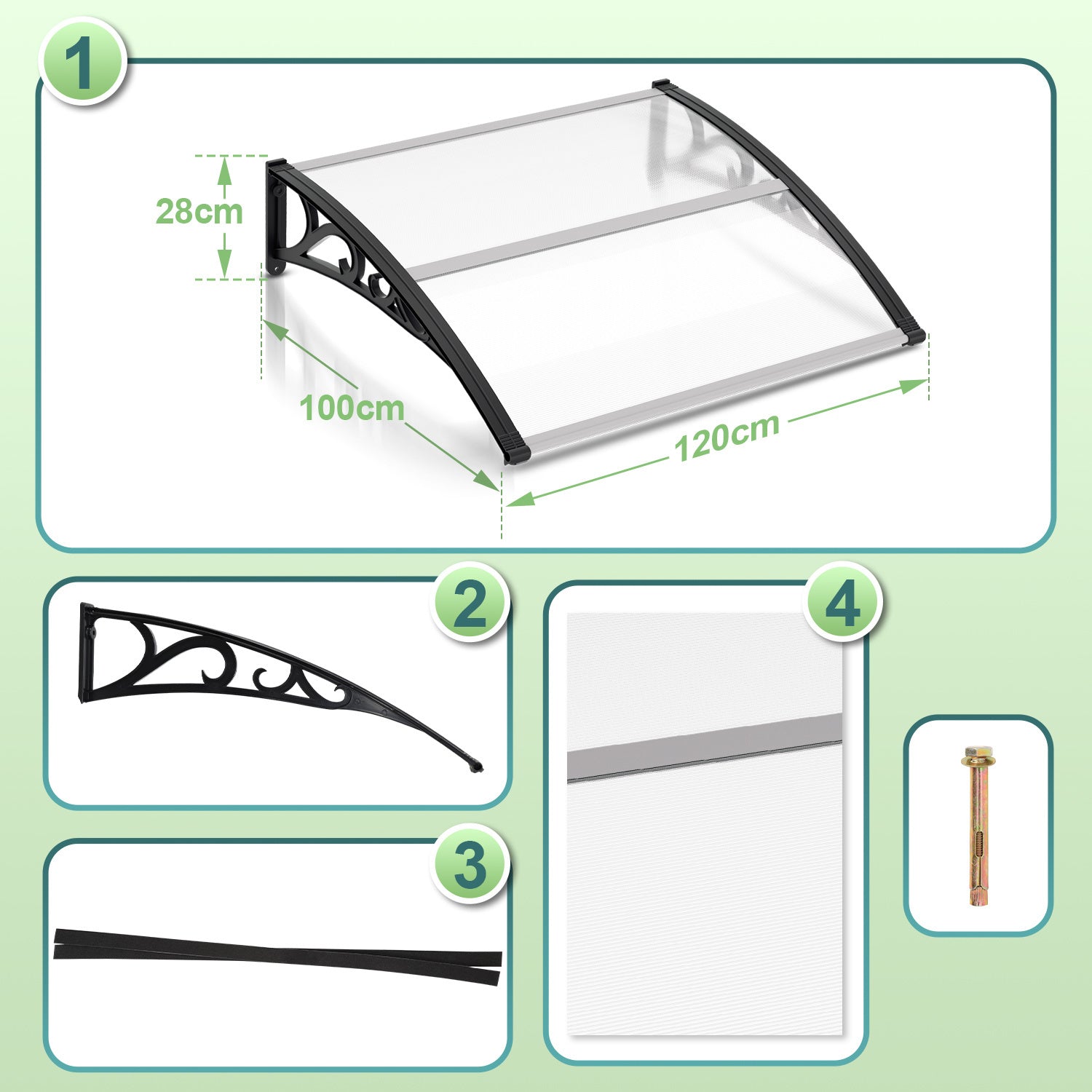 1

28cm

100cm

120cm

2

4

3