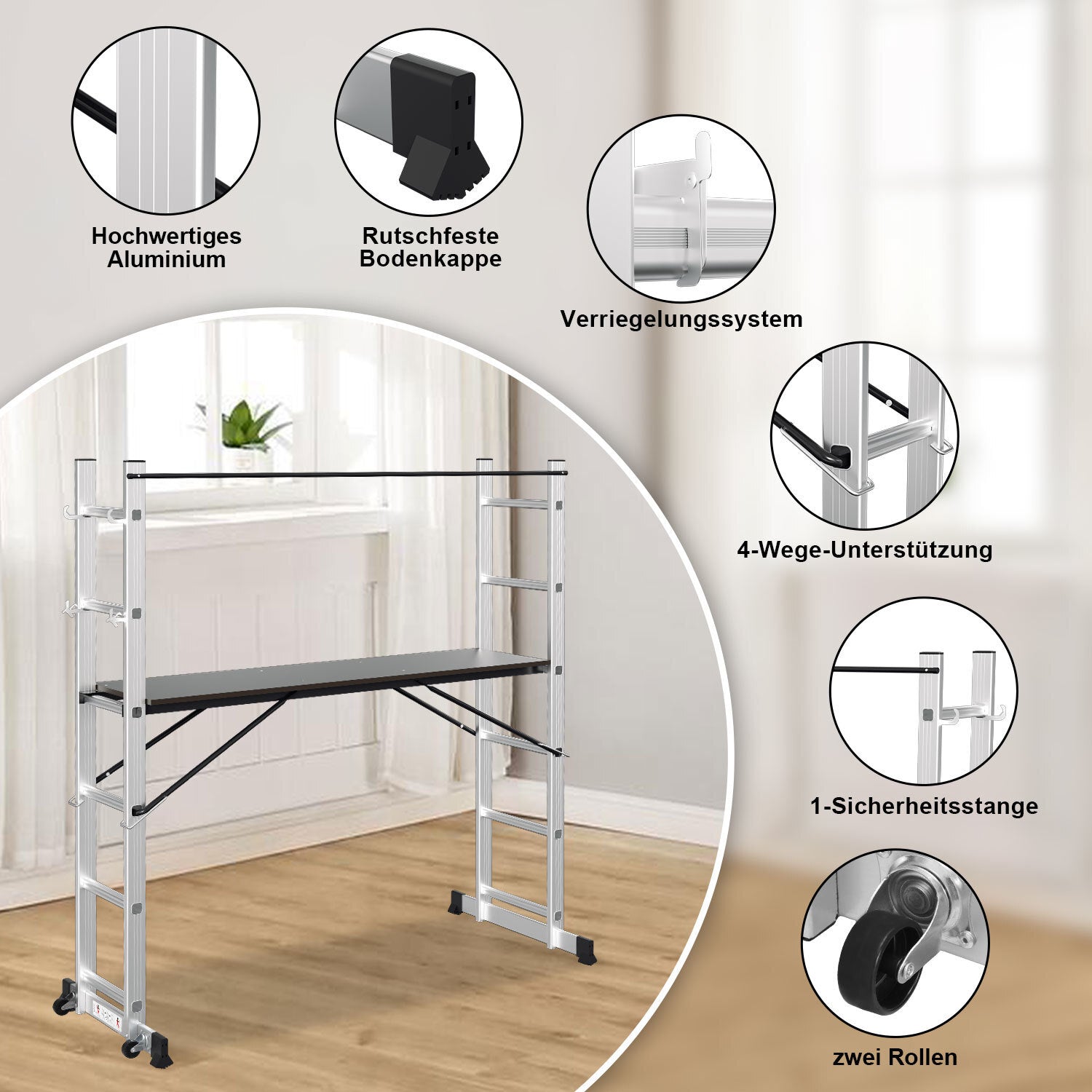 Hochwertiges Aluminium

Rutschfeste Bodenkappe

Verriegelungssystem

4-Wege-Unterstützung

1-Sicherheitsstange

zwei Rollen