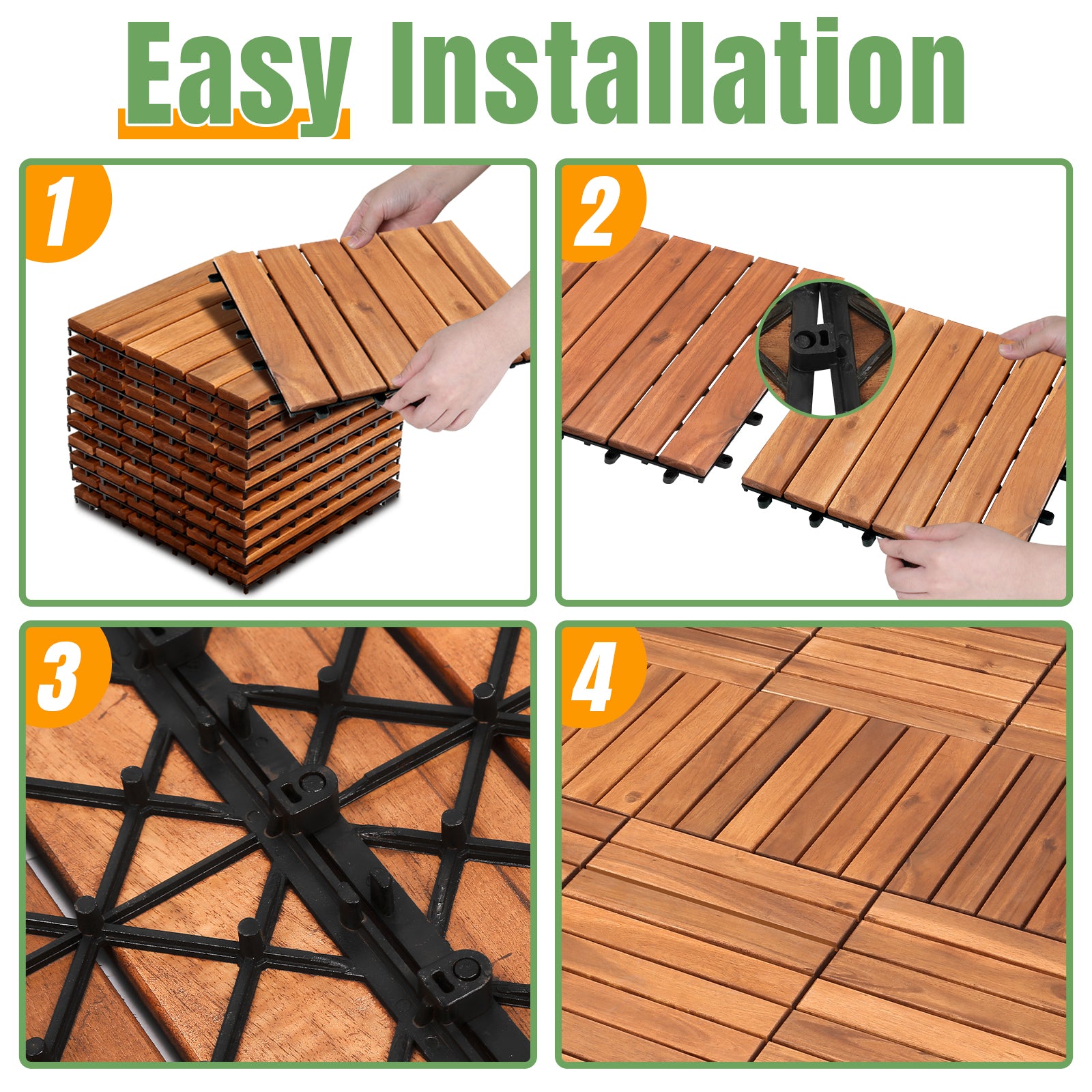 Easy Installation

1

2

3

4