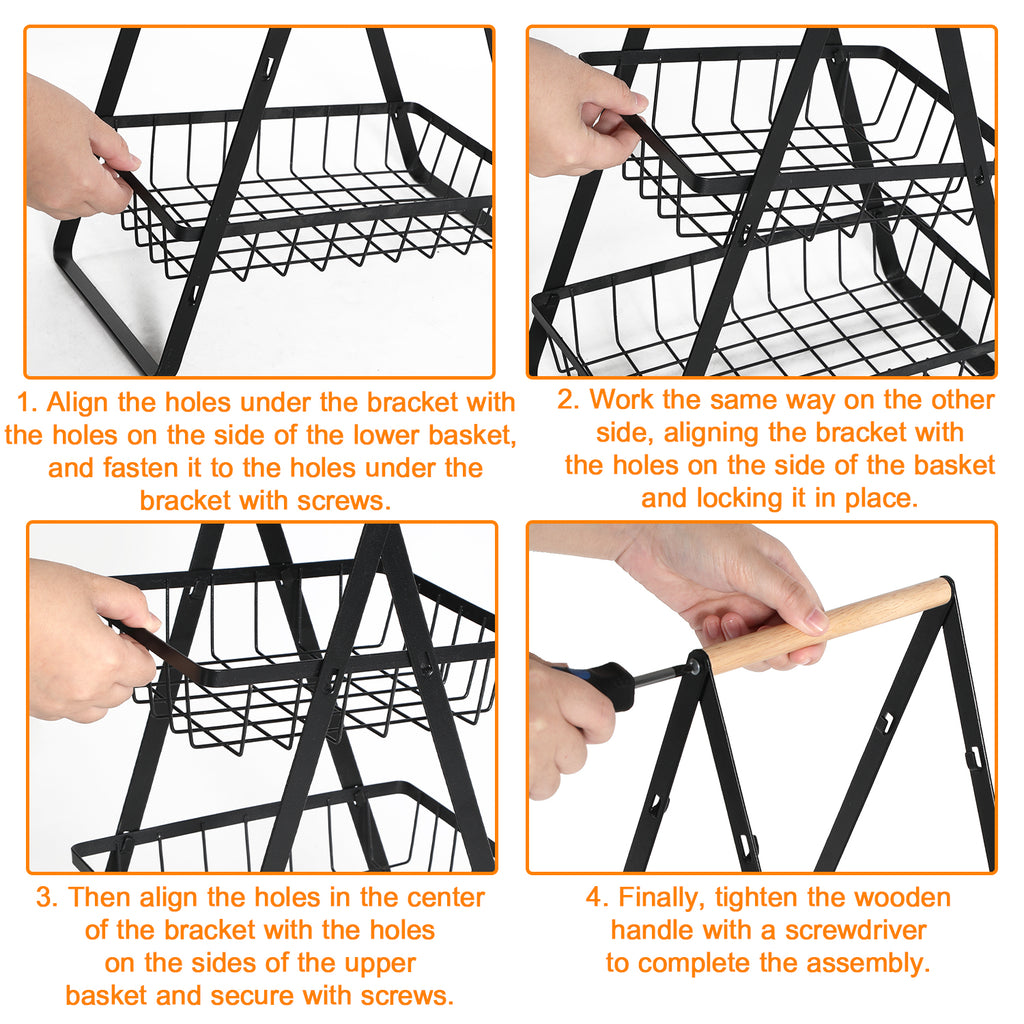 1. Align the holes under the bracket with the holes on the side of the lower basket, and fasten it to the holes under the bracket with screws.

2. Work the same way on the other side, aligning the bracket with the holes on the side of the basket and locking it in place.

3. Then align the holes in the center of the bracket with the holes on the sides of the upper basket and secure with screws.

4. Finally, tighten the wooden handle with a screwdriver to complete the assembly.