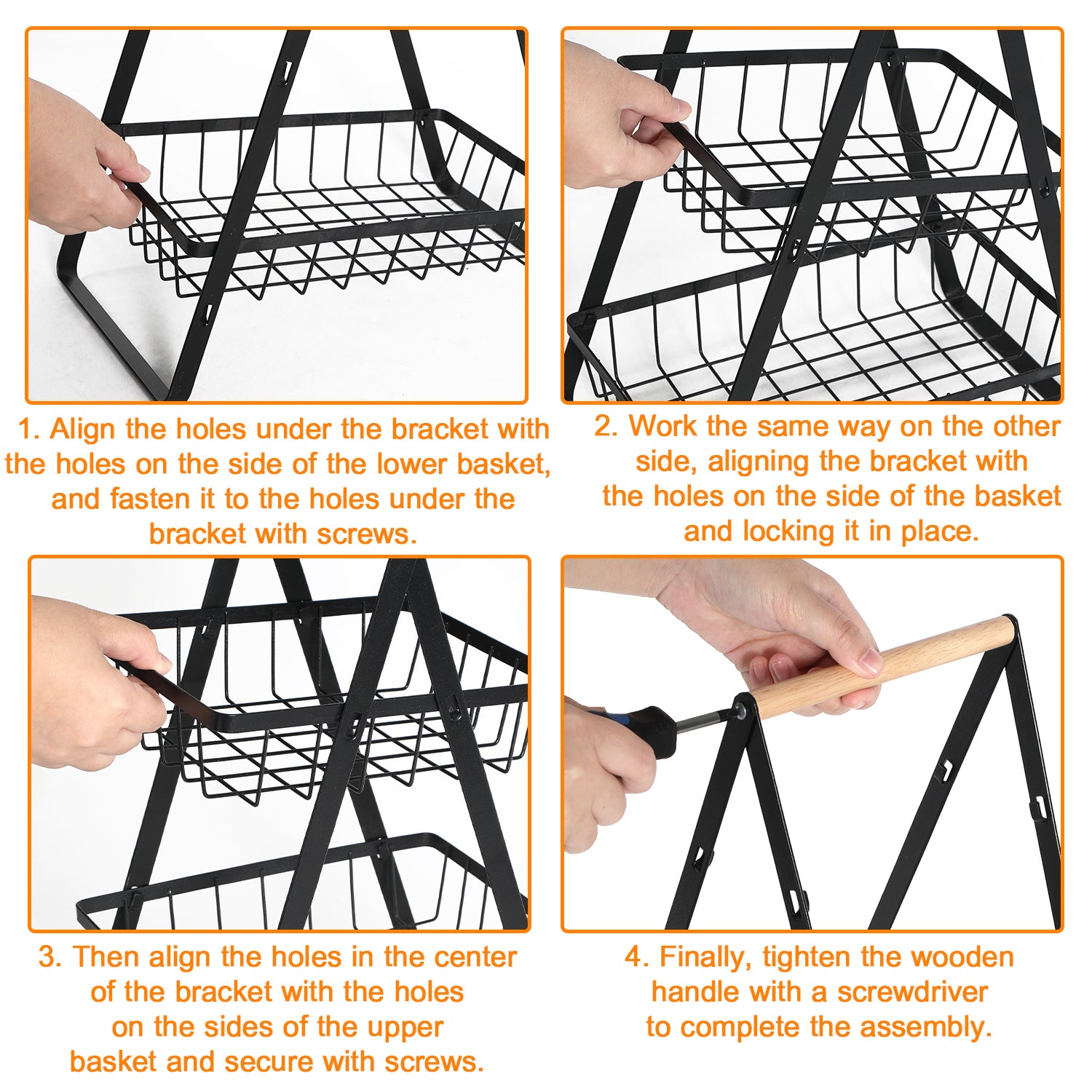 1. Align the holes under the bracket with the holes on the side of the lower basket, and fasten it to the holes under the bracket with screws.

2. Work the same way on the other side, aligning the bracket with the holes on the side of the basket and locking it in place.

3. Then align the holes in the center of the bracket with the holes on the sides of the upper basket and secure with screws.

4. Finally, tighten the wooden handle with a screwdriver to complete the assembly.